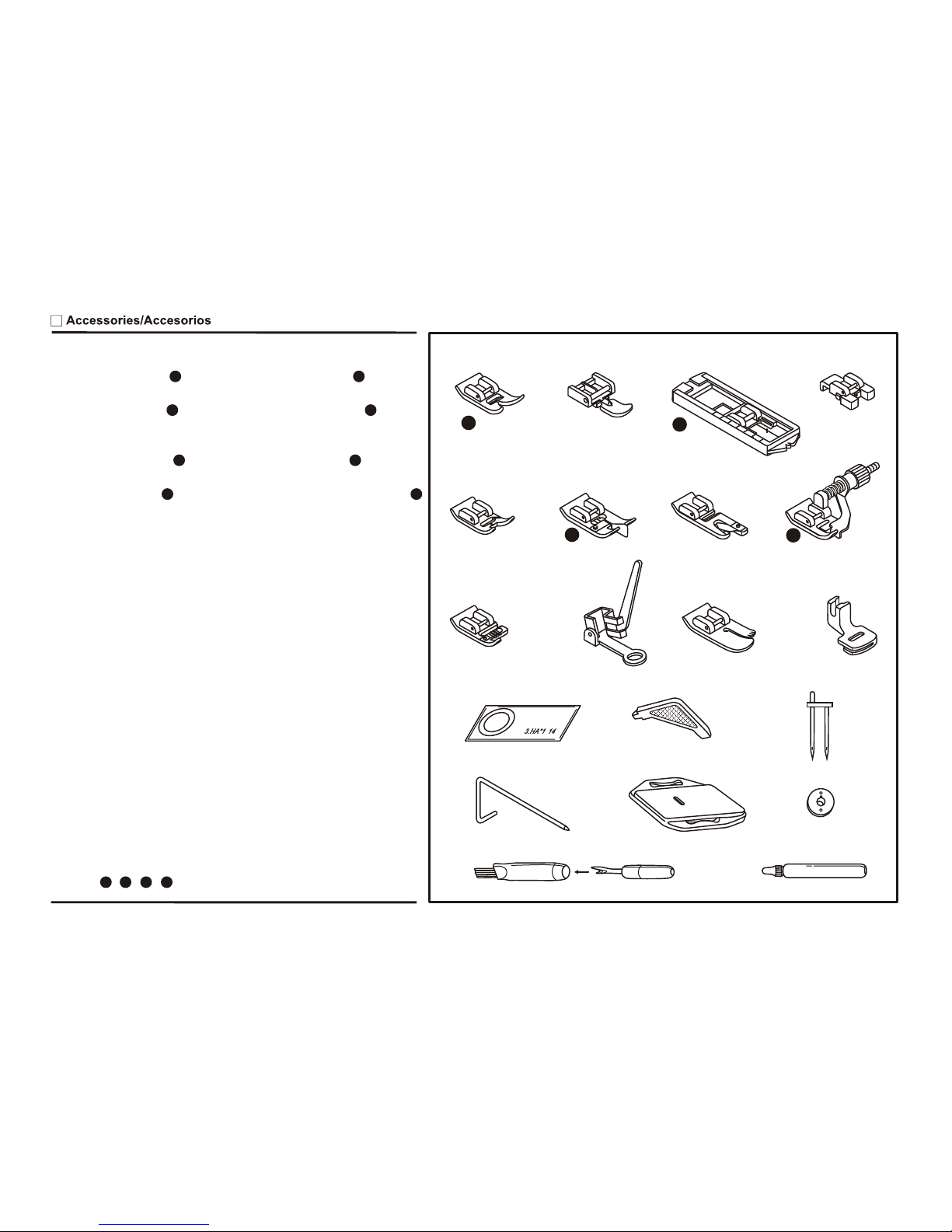 Accessories/Accesorios

3.HA*1 14