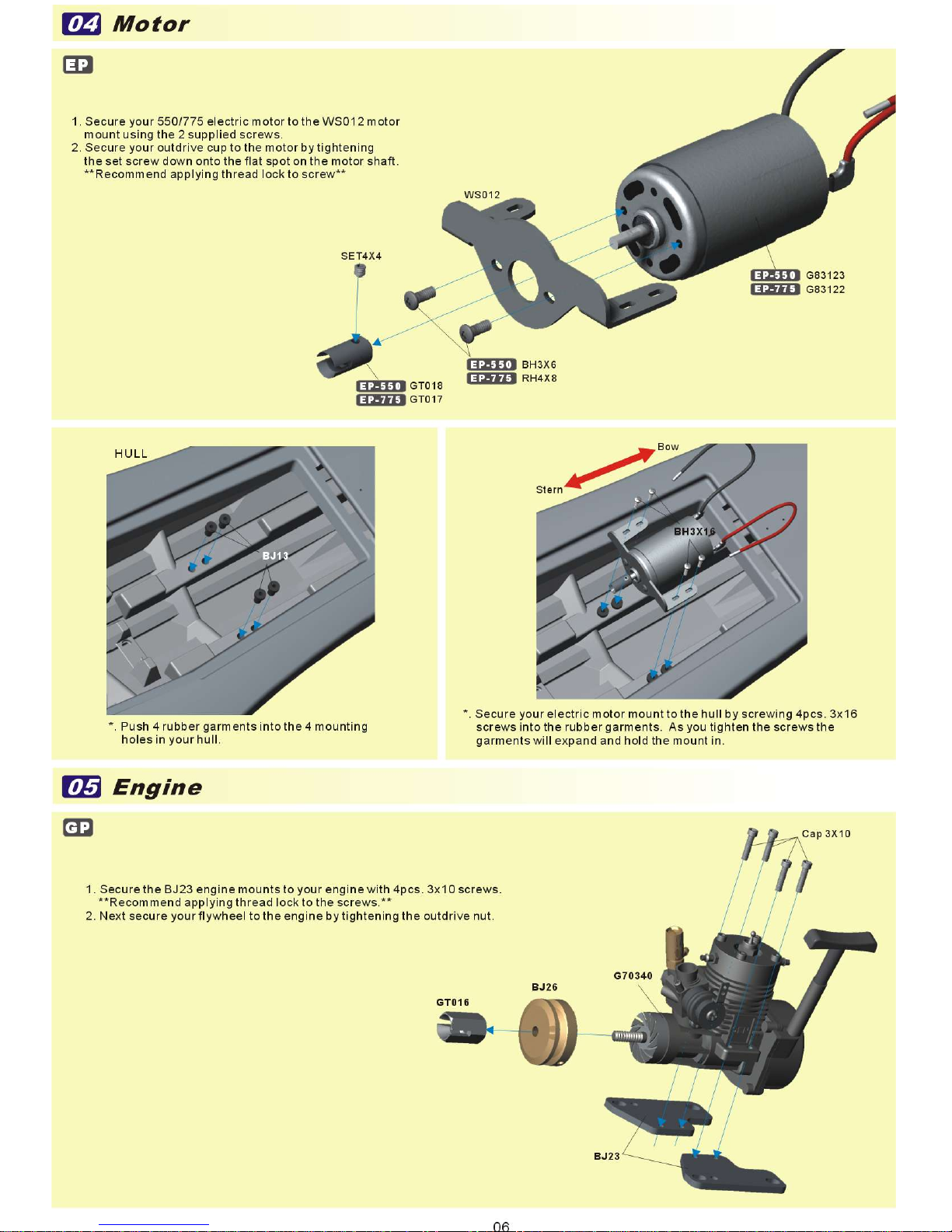 04 Motor

EP

1. Secure your 550/775 electric motor to the WS012 motor mount using the 2 supplied screws.
2. Secure your outdrive cup to the motor by tightening the set screw down onto the flat spot on the motor shaft.
**Recommend applying thread lock to screw**

WS012

SET4X4

EP-550 G83123
EP-775 G83122

EP-550 BH3X6
EP-775 RH4X8

EP-550 GT018
EP-775 GT017

HULL

BJ13

*. Push 4 rubber garments into the 4 mounting holes in your hull.

Bow

Stern

BH3X16

*. Secure your electric motor mount to the hull by screwing 4pcs. 3x16 screws into the rubber garments. As you tighten the screws the garments will expand and hold the mount in.

05 Engine

GP

1. Secure the BJ23 engine mounts to your engine with 4pcs. 3x10 screws.
**Recommend applying thread lock to the screws.**
2. Next secure your flywheel to the engine by tightening the outdrive nut.

Cap 3X10

G70340

BJ26

GT016

BJ23

06