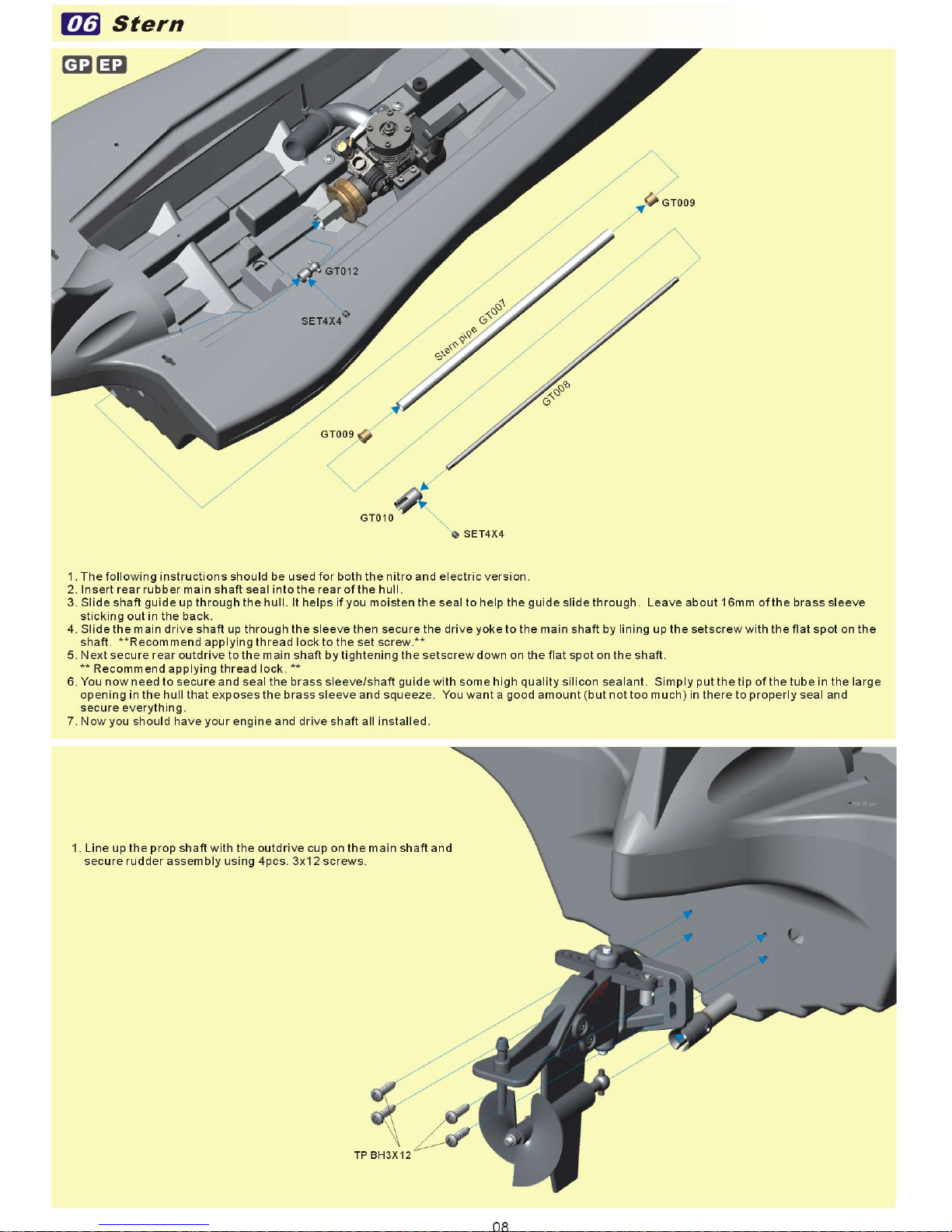 06 Stern

GP EP

GT009

GT012

SET4X4

Stern pipe GT007

GT008

GT009

GT010

SET4X4

1. The following instructions should be used for both the nitro and electric version.
2. Insert rear rubber main shaft seal into the rear of the hull.
3. Slide shaft guide up through the hull. It helps if you moisten the seal to help the guide slide through. Leave about 16mm of the brass sleeve sticking out in the back.
4. Slide the main drive shaft up through the sleeve then secure the drive yoke to the main shaft by lining up the setscrew with the flat spot on the shaft. **Recommend applying thread lock to the set screw.**
5. Next secure rear outdrive to the main shaft by tightening the setscrew down on the flat spot on the shaft.
** Recommend applying thread lock. **
6. You now need to secure and seal the brass sleeve/shaft guide with some high quality silicon sealant. Simply put the tip of the tube in the large opening in the hull that exposes the brass sleeve and squeeze. You want a good amount (but not too much) in there to properly seal and secure everything.
7. Now you should have your engine and drive shaft all installed.

1. Line up the prop shaft with the outdrive cup on the main shaft and secure rudder assembly using 4pcs. 3x12 screws.

TP BH3X12

08