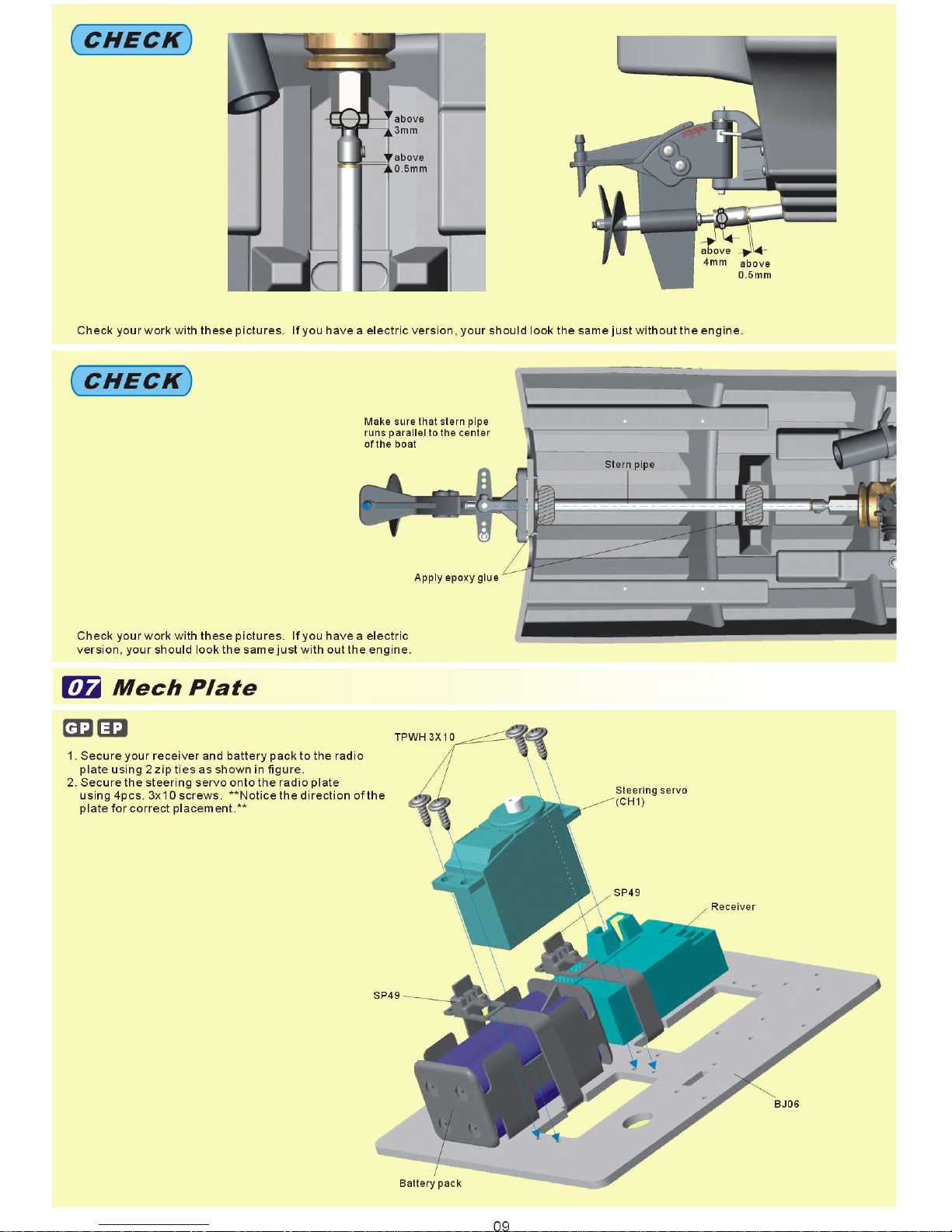 CHECK

above 3mm

above 0.5mm

above 4mm

above 0.5mm

Check your work with these pictures. If you have a electric version, your should look the same just without the engine.

CHECK

Make sure that stern pipe runs parallel to the center of the boat

Stern pipe

Apply epoxy glue

Check your work with these pictures. If you have a electric version, your should look the same just with out the engine.

07 Mech Plate

GP EP

1. Secure your receiver and battery pack to the radio plate using 2 zip ties as shown in figure.
2. Secure the steering servo onto the radio plate using 4pcs. 3x10 screws. **Notice the direction of the plate for correct placement.**

TPWH 3X10

Steering servo (CH1)

SP49

Receiver

SP49

BJ06

Battery pack

09