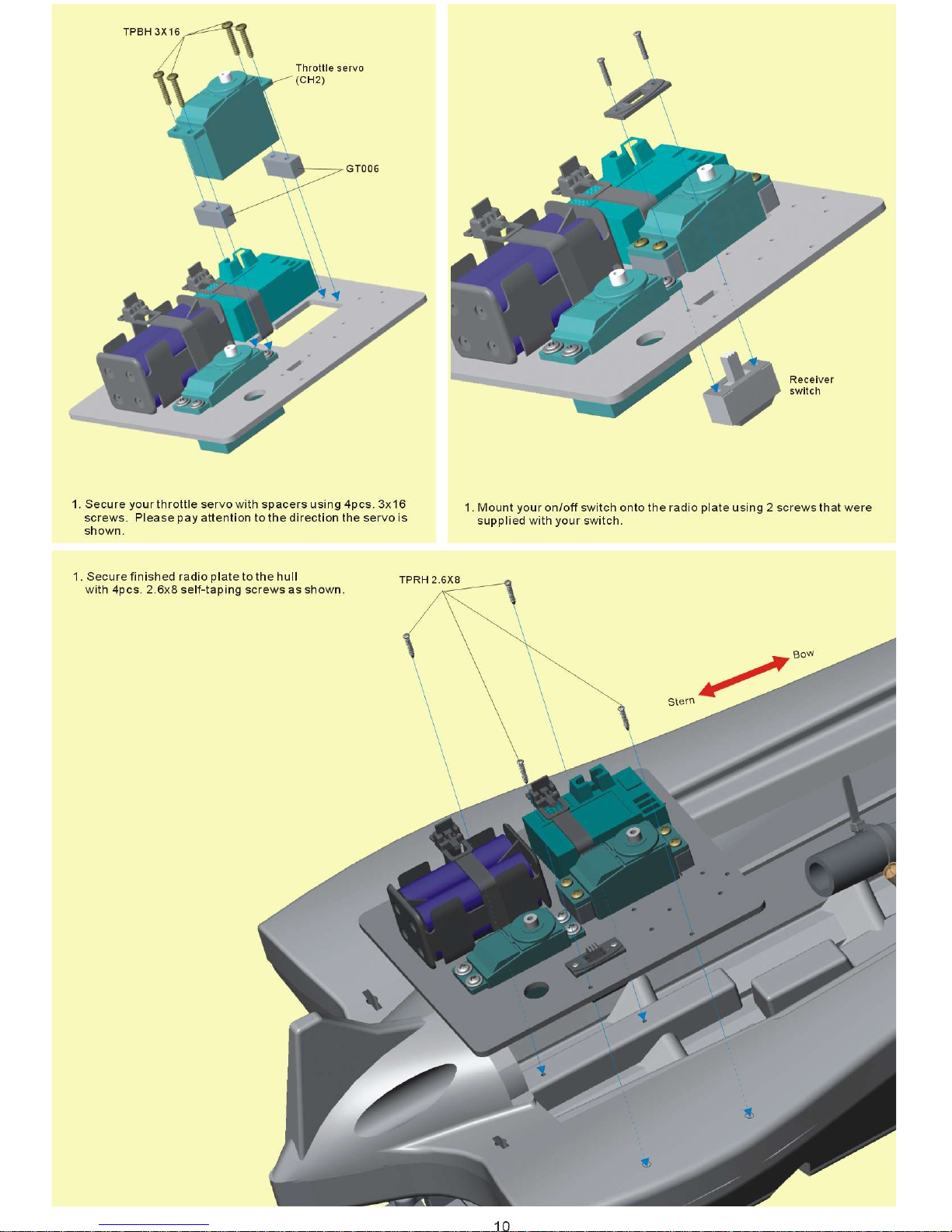 TPBH 3X16

Throttle servo (CH2)

GT006

1. Secure your throttle servo with spacers using 4pcs. 3x16 screws. Please pay attention to the direction the servo is shown.

Receiver switch

1. Mount your on/off switch onto the radio plate using 2 screws that were supplied with your switch.

1. Secure finished radio plate to the hull with 4pcs. 2.6x8 self-taping screws as shown.

TPRH 2.6X8

Bow

Stern

10