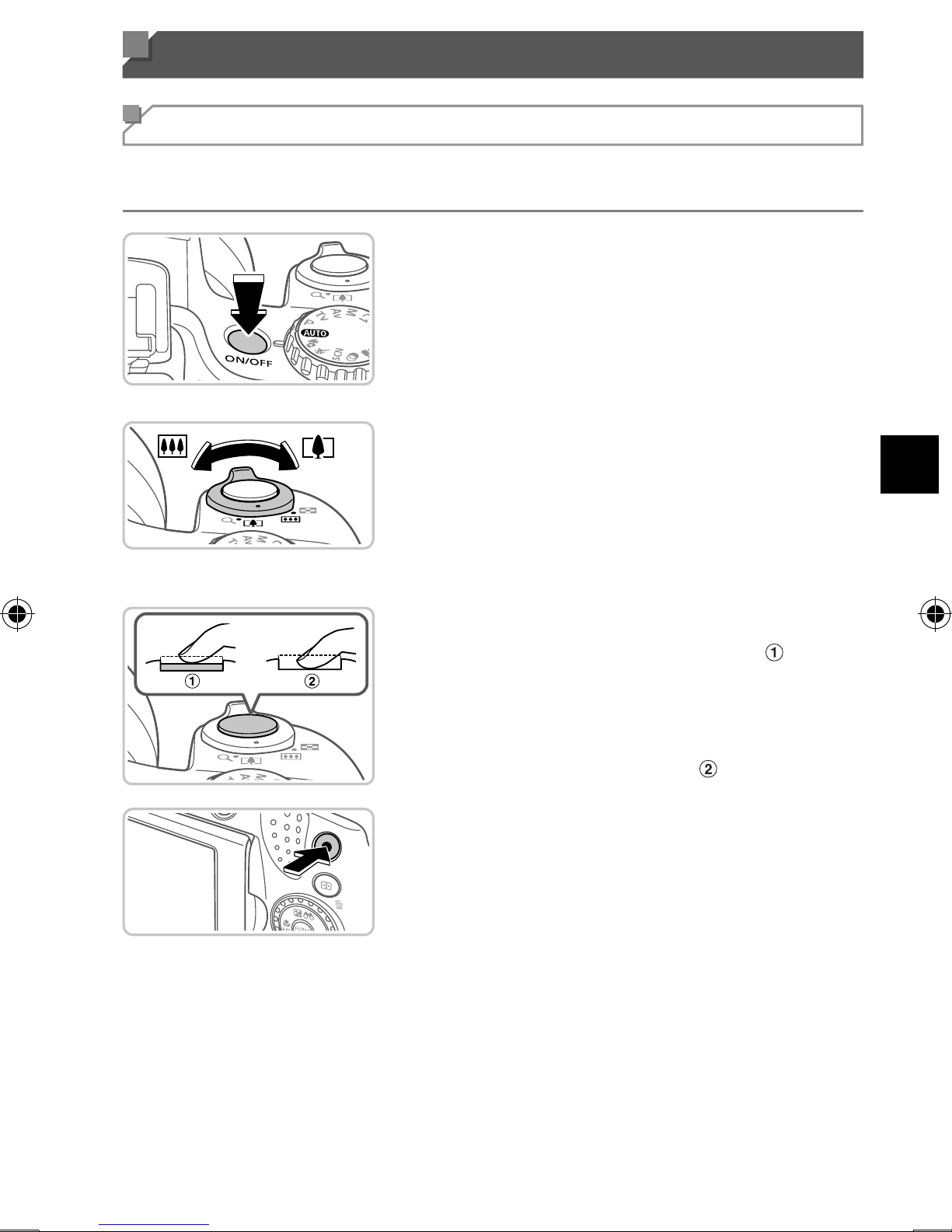 ON/OFF

AUTO

①

②

①

②