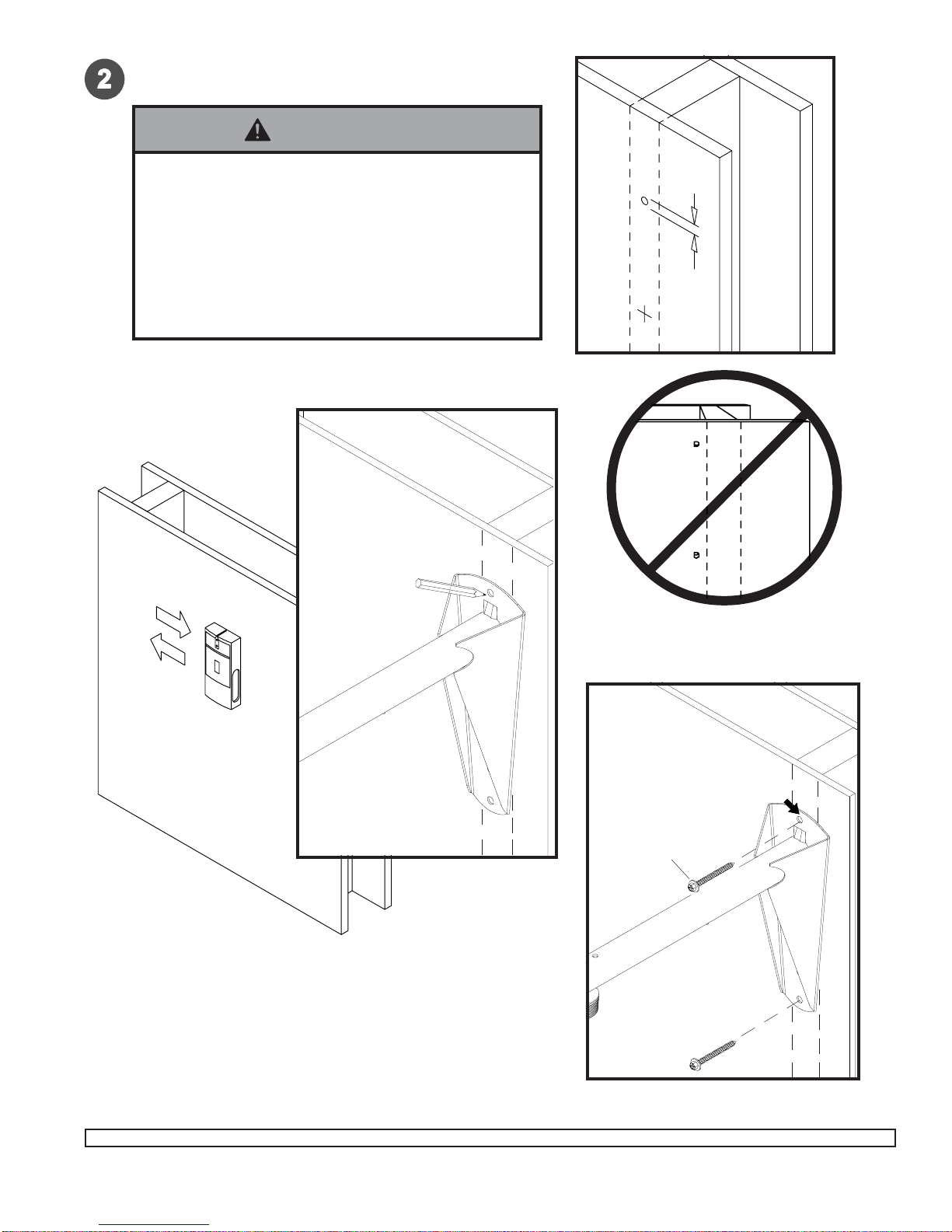 2