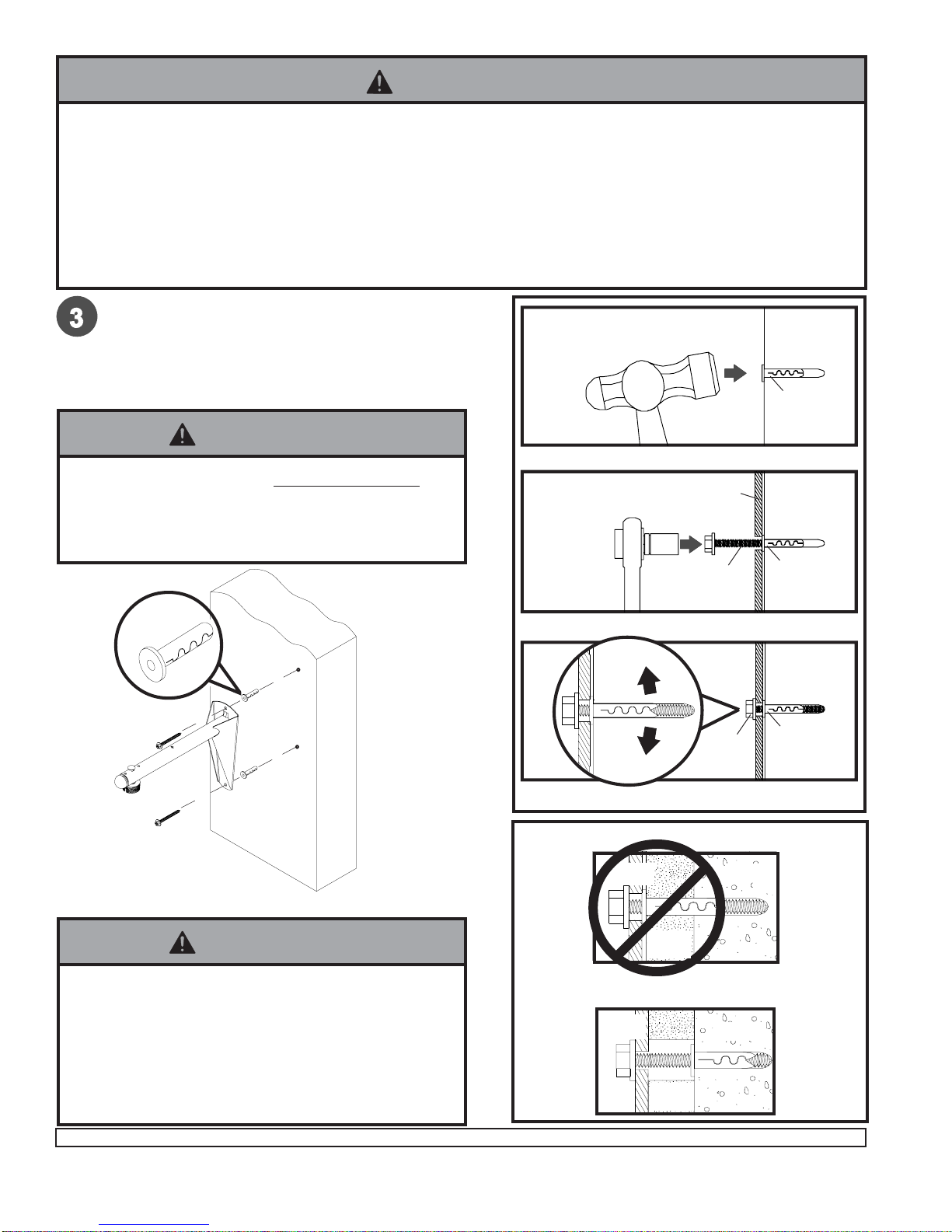 3