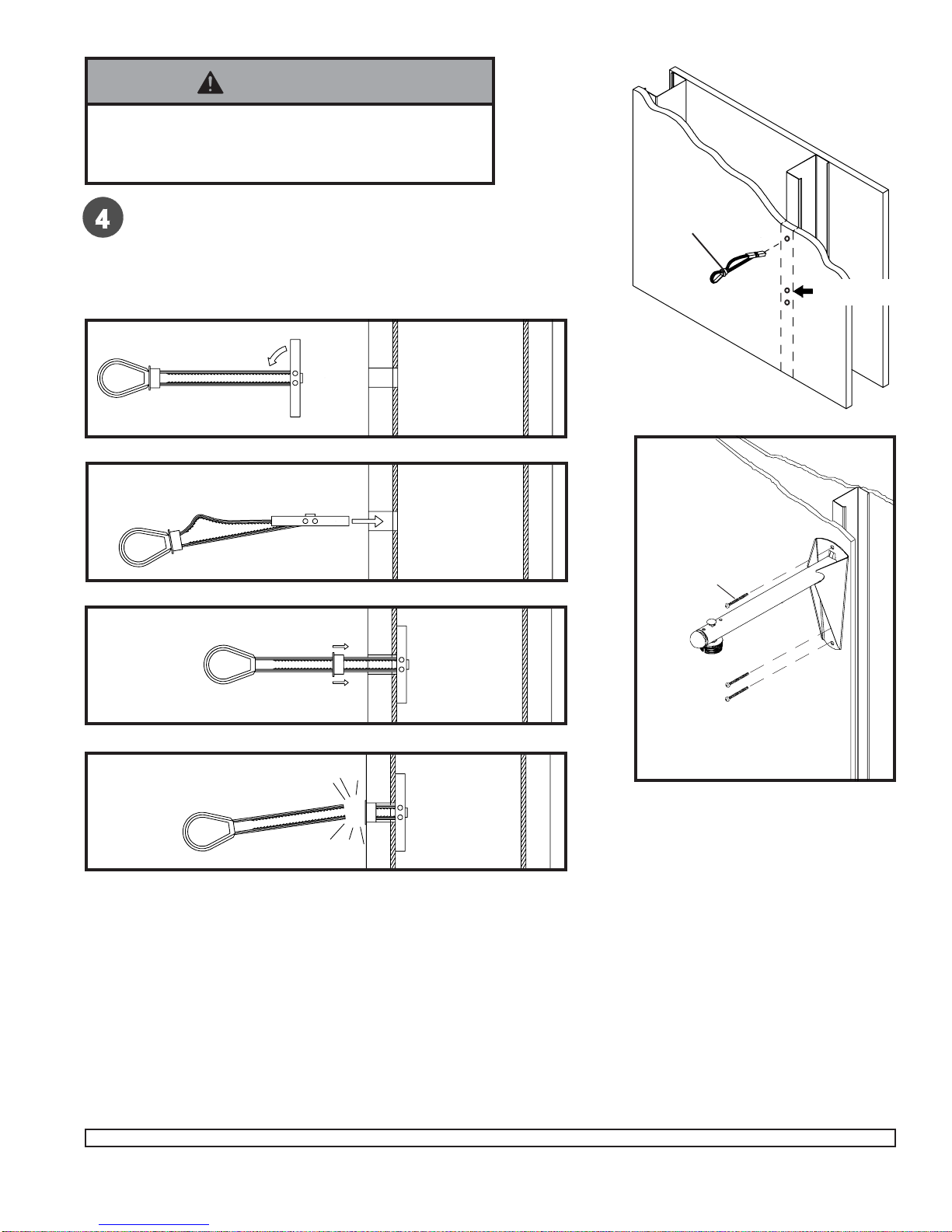 4