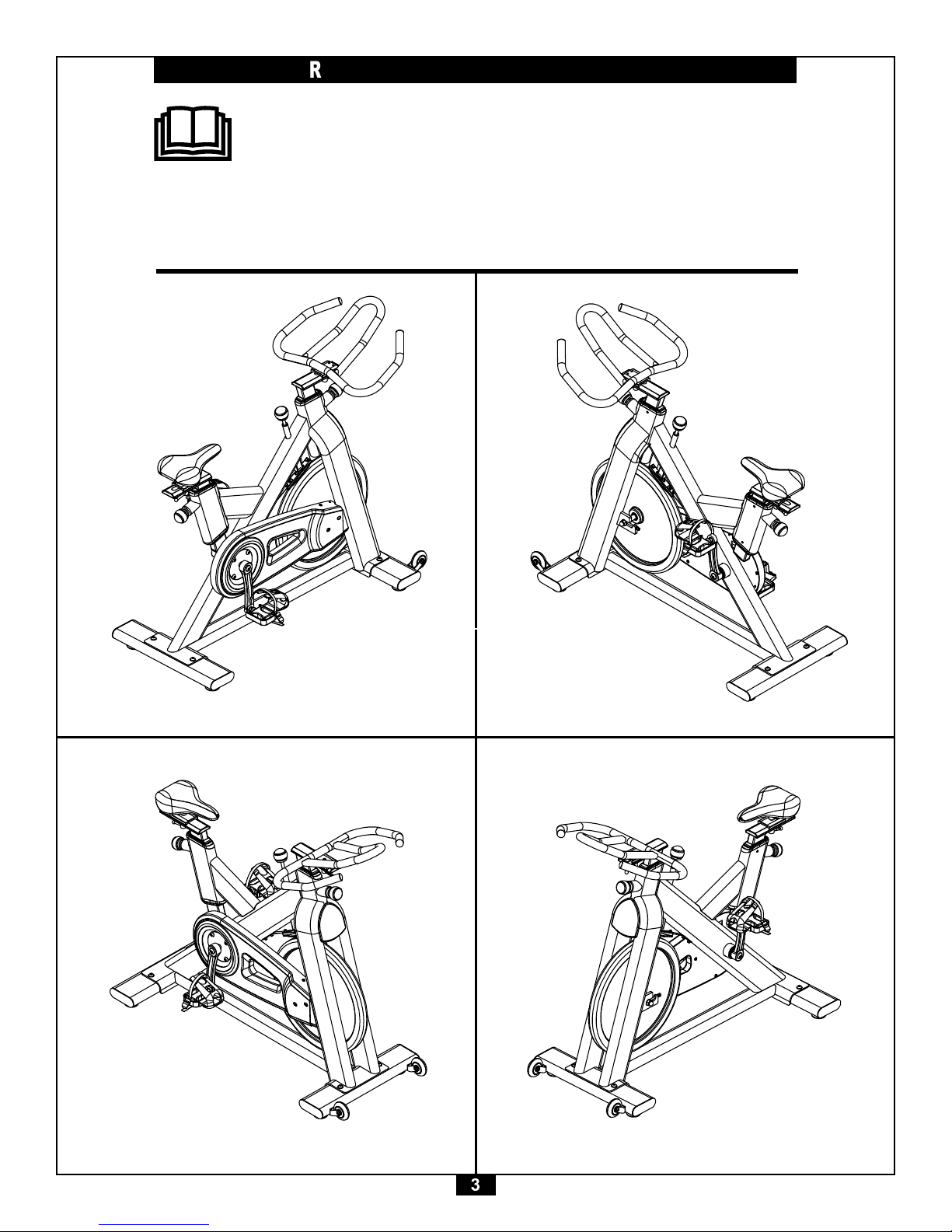 R

3