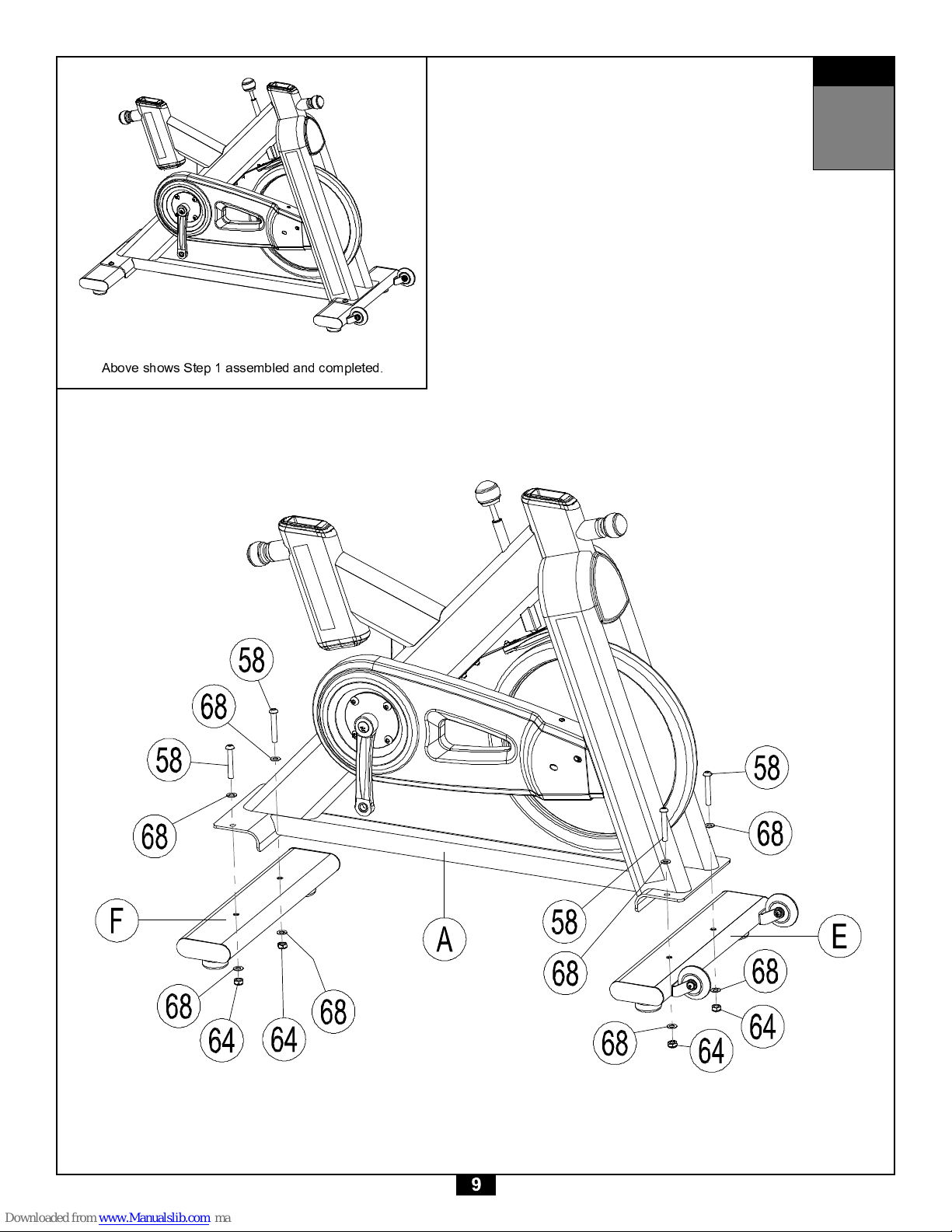 Above shows Step 1 assembled and completed.

58

68

58

68

F

68

64

64

68

A

58

68

58

68

E

68

64

68

64

9

Downloaded from www.Manualslib.com ma