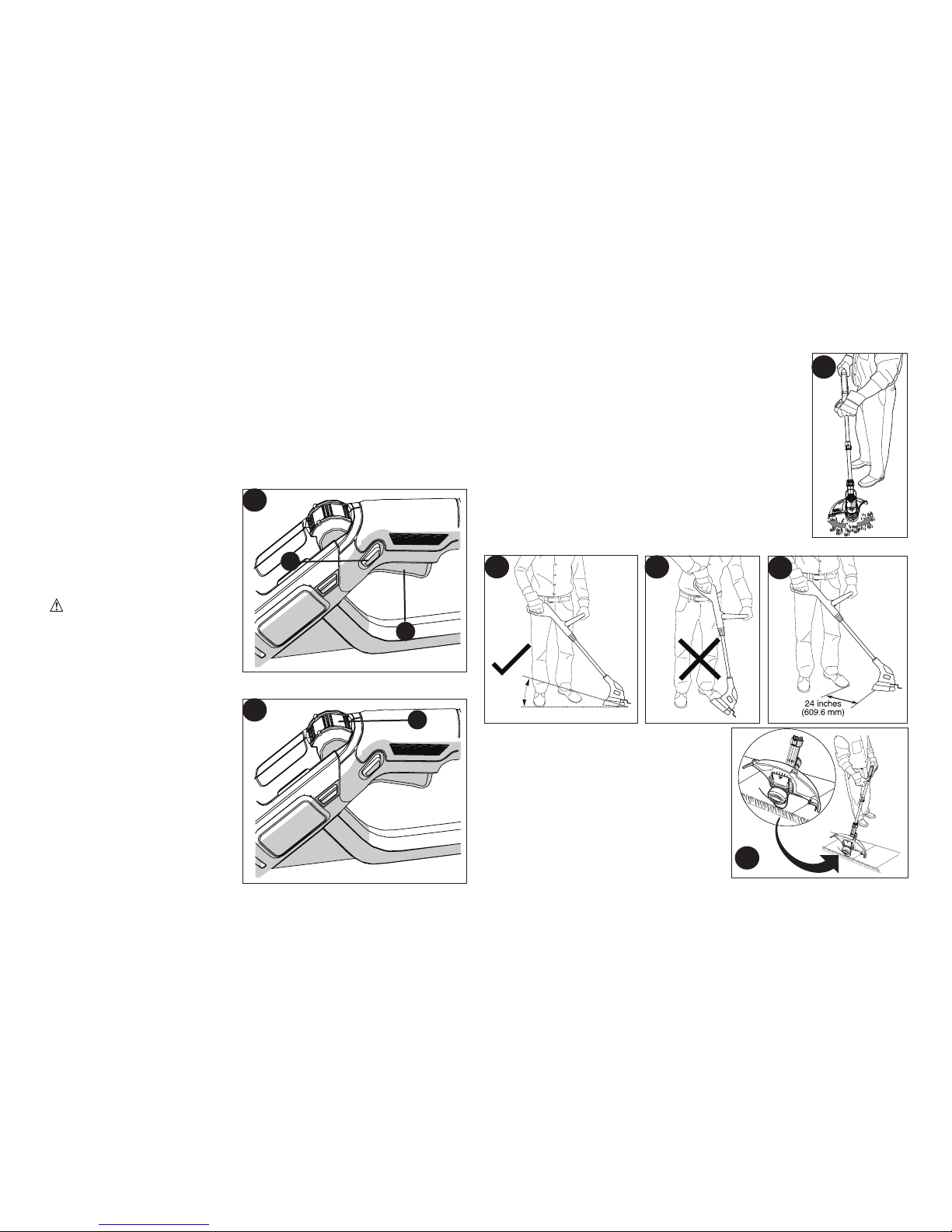 24 inches
(609.6 mm)