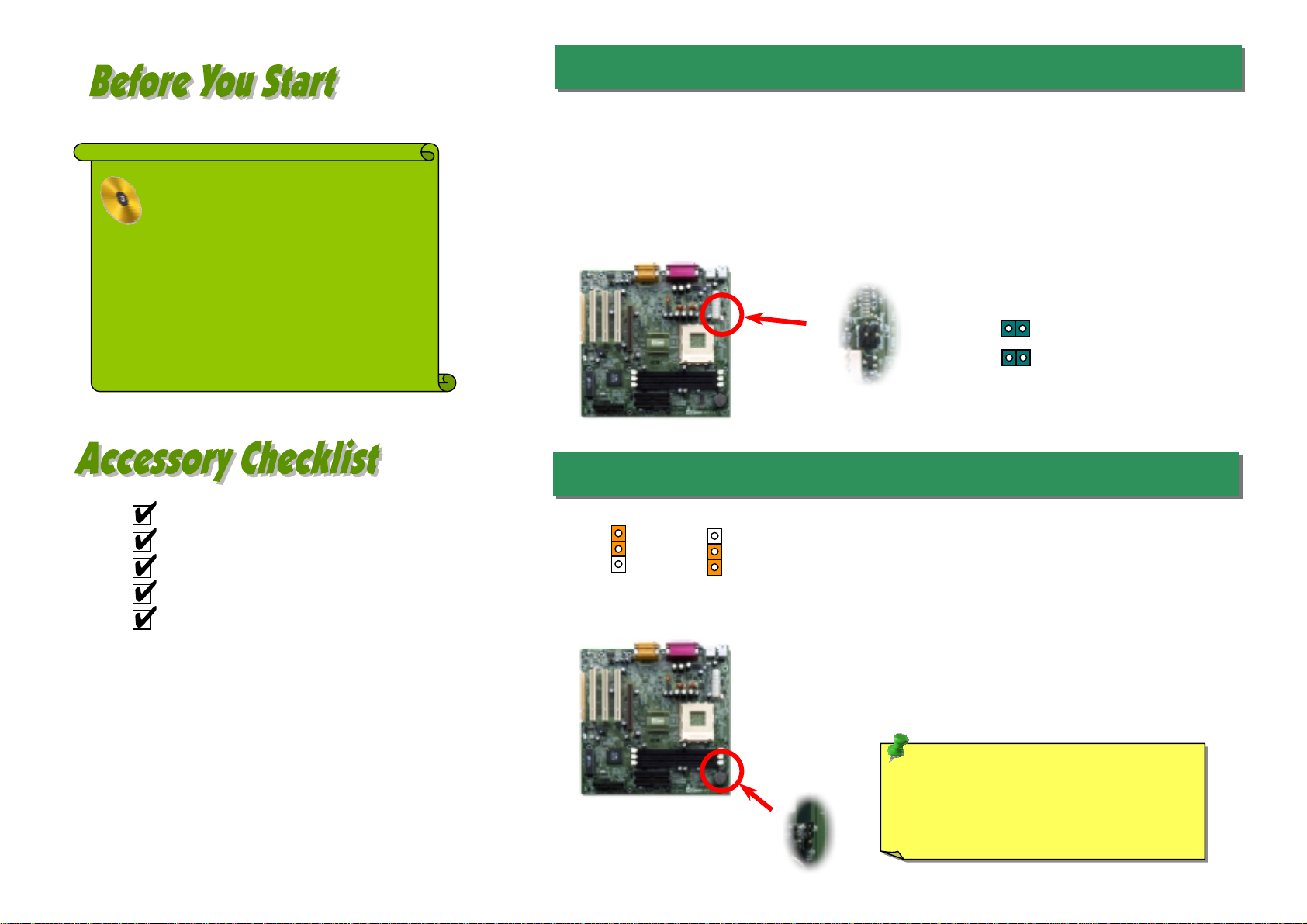 Before You Start

Accessory Checklist