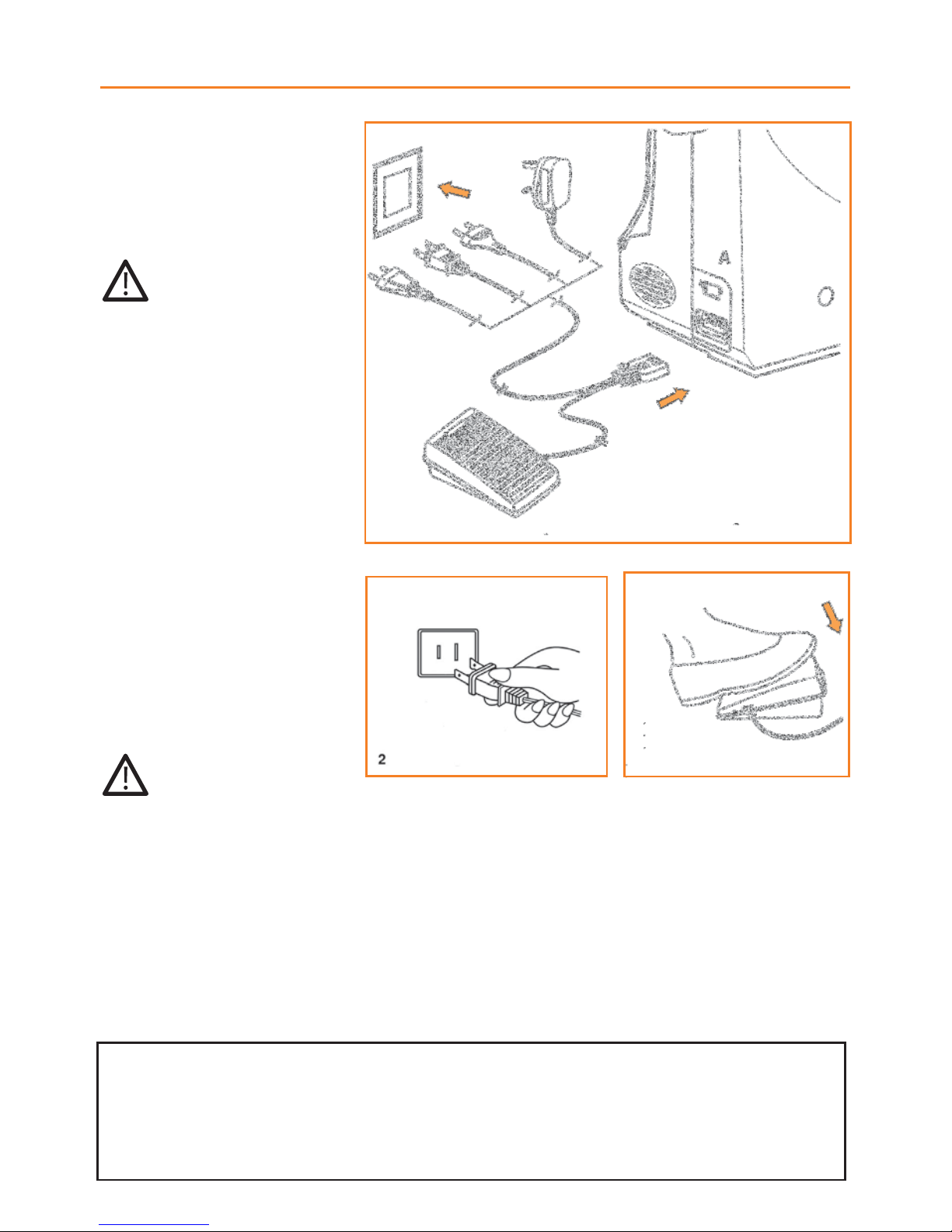 A

2