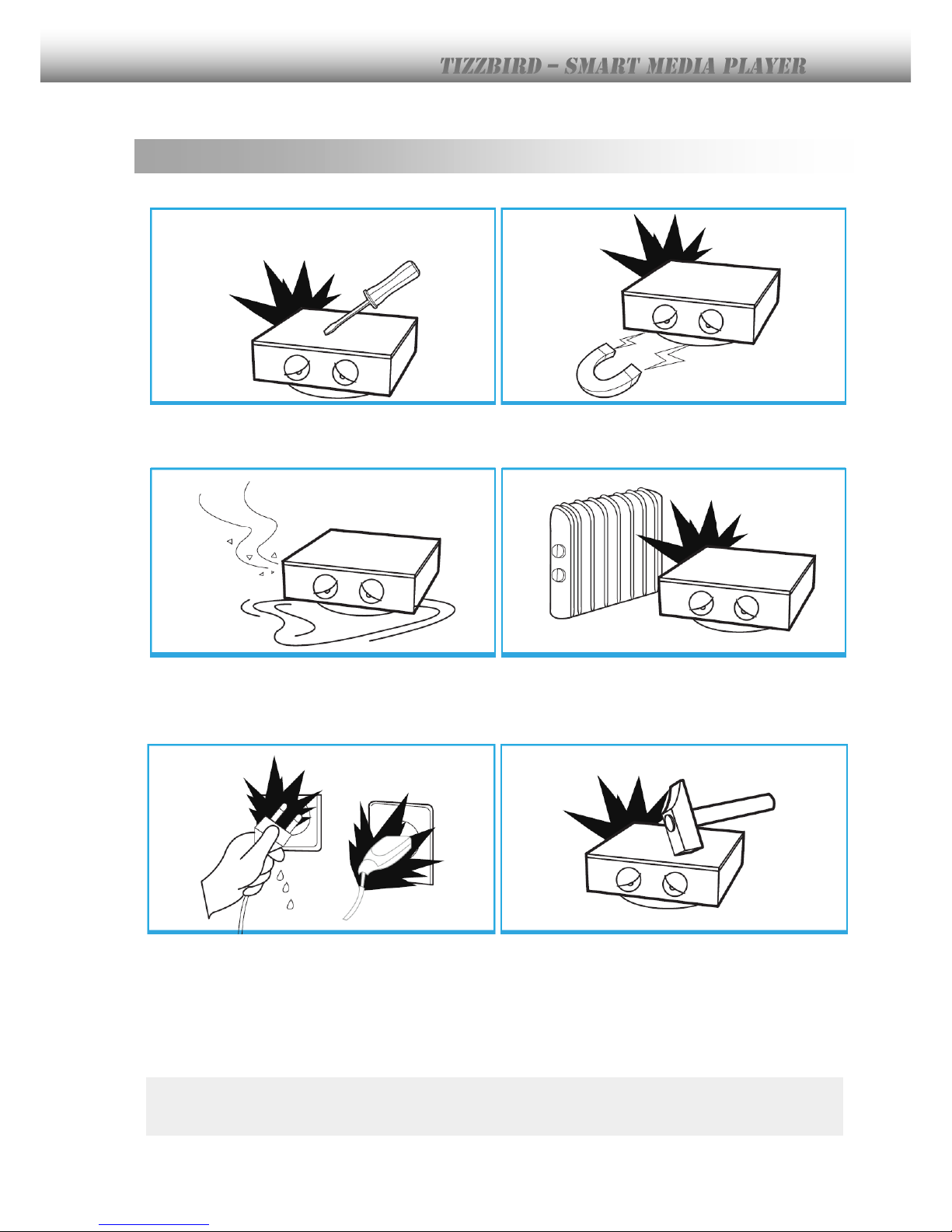 TIZZBIRD – SMART MEDIA PLAYER