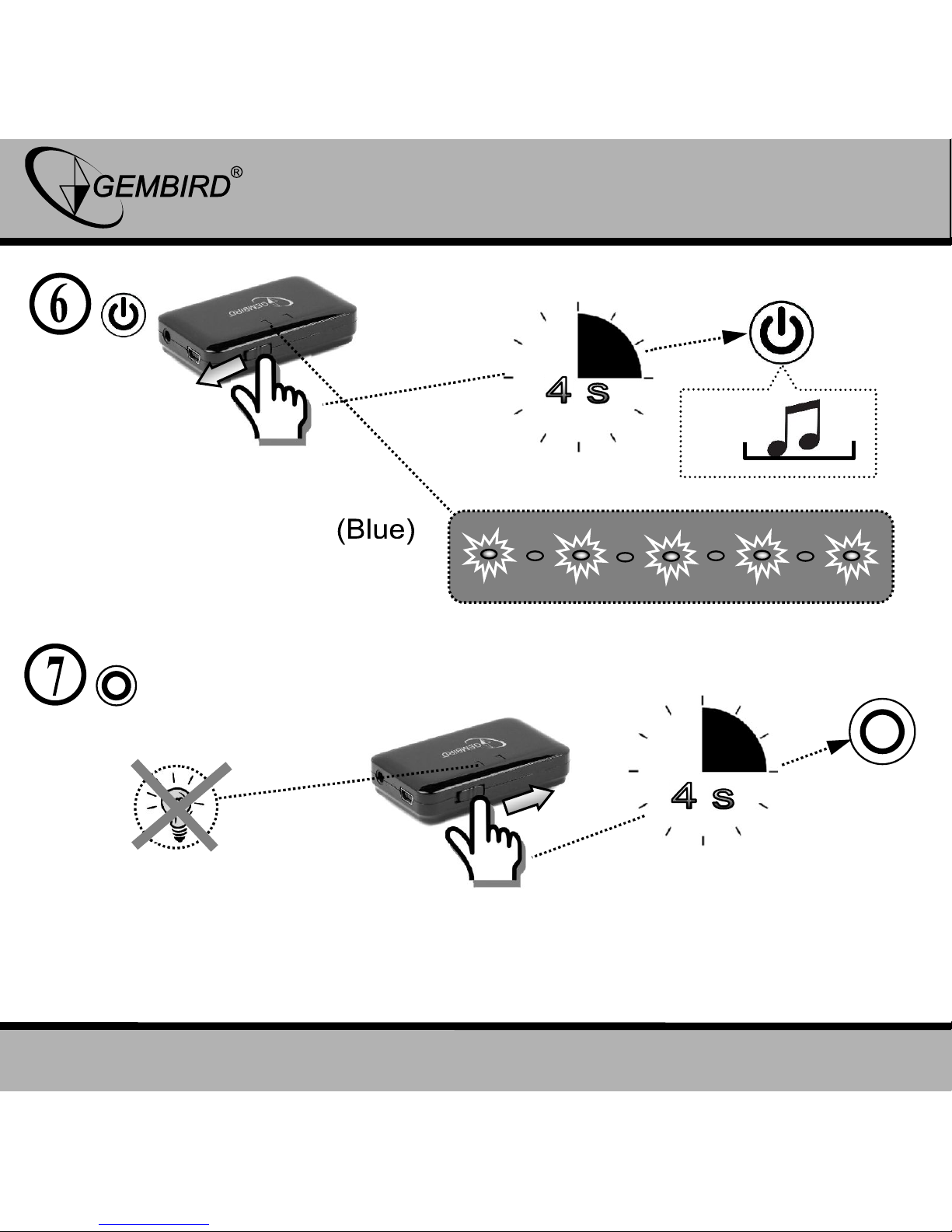 GEMBIRD®

⑥

GEMBIRD

4 s

(Blue)

⑦

GEMBIRD

4 s