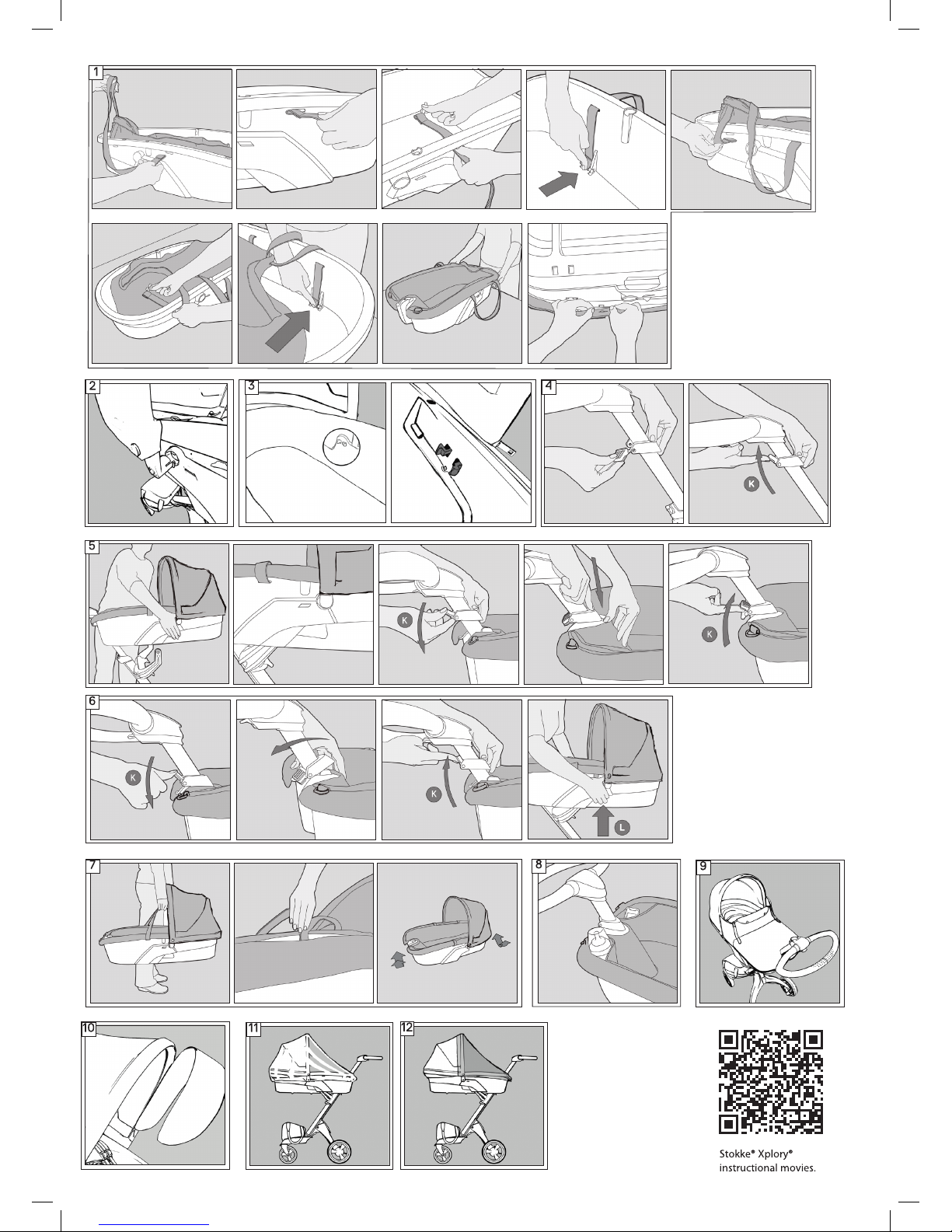 1

2

3

4

K

5

K

K

6

K

K

L

7

8

9

10

11

12

Stokke® Xplory® instructional movies.