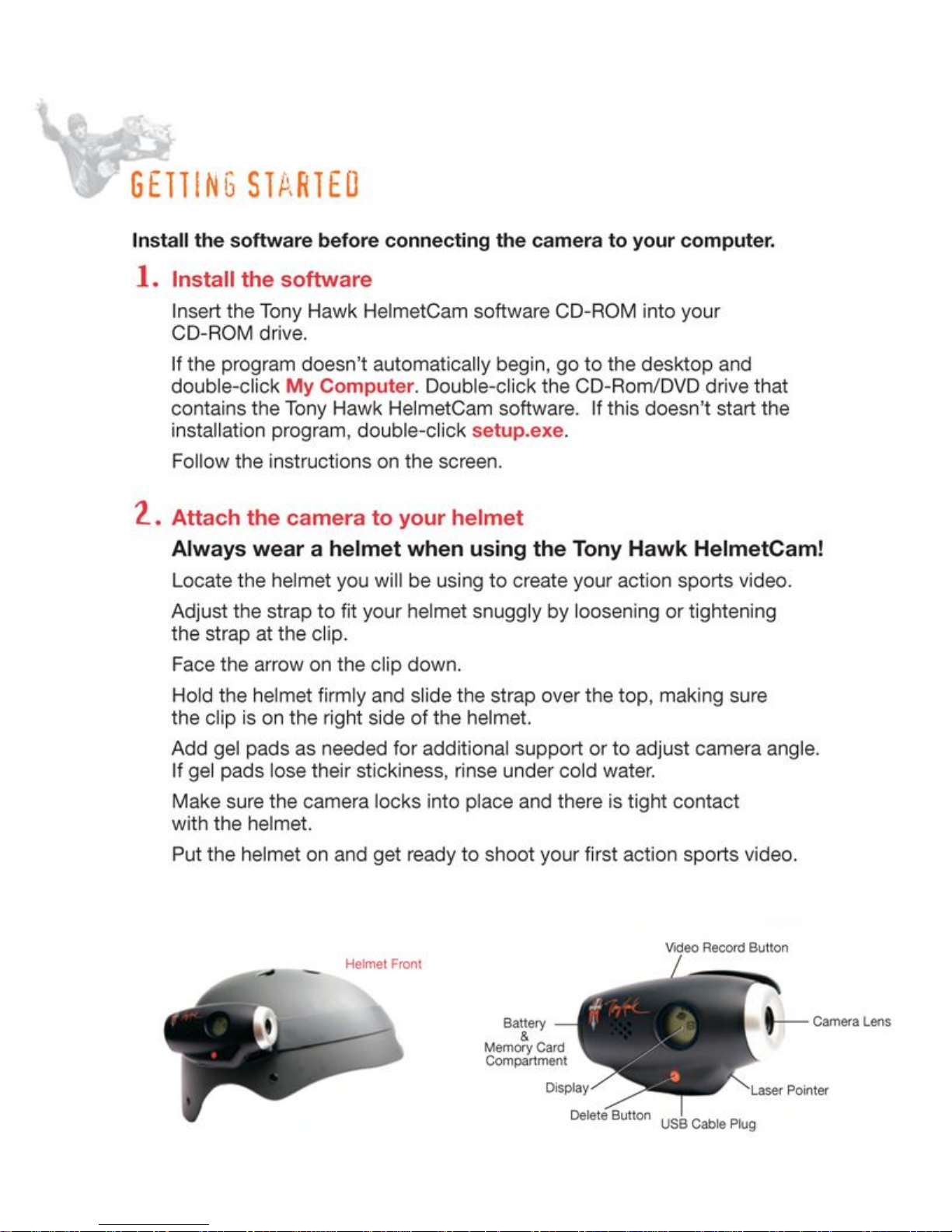 GETTING STARTED

Install the software before connecting the camera to your computer.

1. Install the software

Insert the Tony Hawk HelmetCam software CD-ROM into your CD-ROM drive.

If the program doesn't automatically begin, go to the desktop and double-click My Computer. Double-click the CD-Rom/DVD drive that contains the Tony Hawk HelmetCam software. If this doesn't start the installation program, double-click setup.exe.

Follow the instructions on the screen.

2. Attach the camera to your helmet

Always wear a helmet when using the Tony Hawk HelmetCam!

Locate the helmet you will be using to create your action sports video.

Adjust the strap to fit your helmet snuggly by loosening or tightening the strap at the clip.

Face the arrow on the clip down.

Hold the helmet firmly and slide the strap over the top, making sure the clip is on the right side of the helmet.

Add gel pads as needed for additional support or to adjust camera angle. If gel pads lose their stickiness, rinse under cold water.

Make sure the camera locks into place and there is tight contact with the helmet.

Put the helmet on and get ready to shoot your first action sports video.

Helmet Front

Video Record Button

Battery & Memory Card Compartment

Camera Lens

Display

Laser Pointer

Delete Button

USB Cable Plug