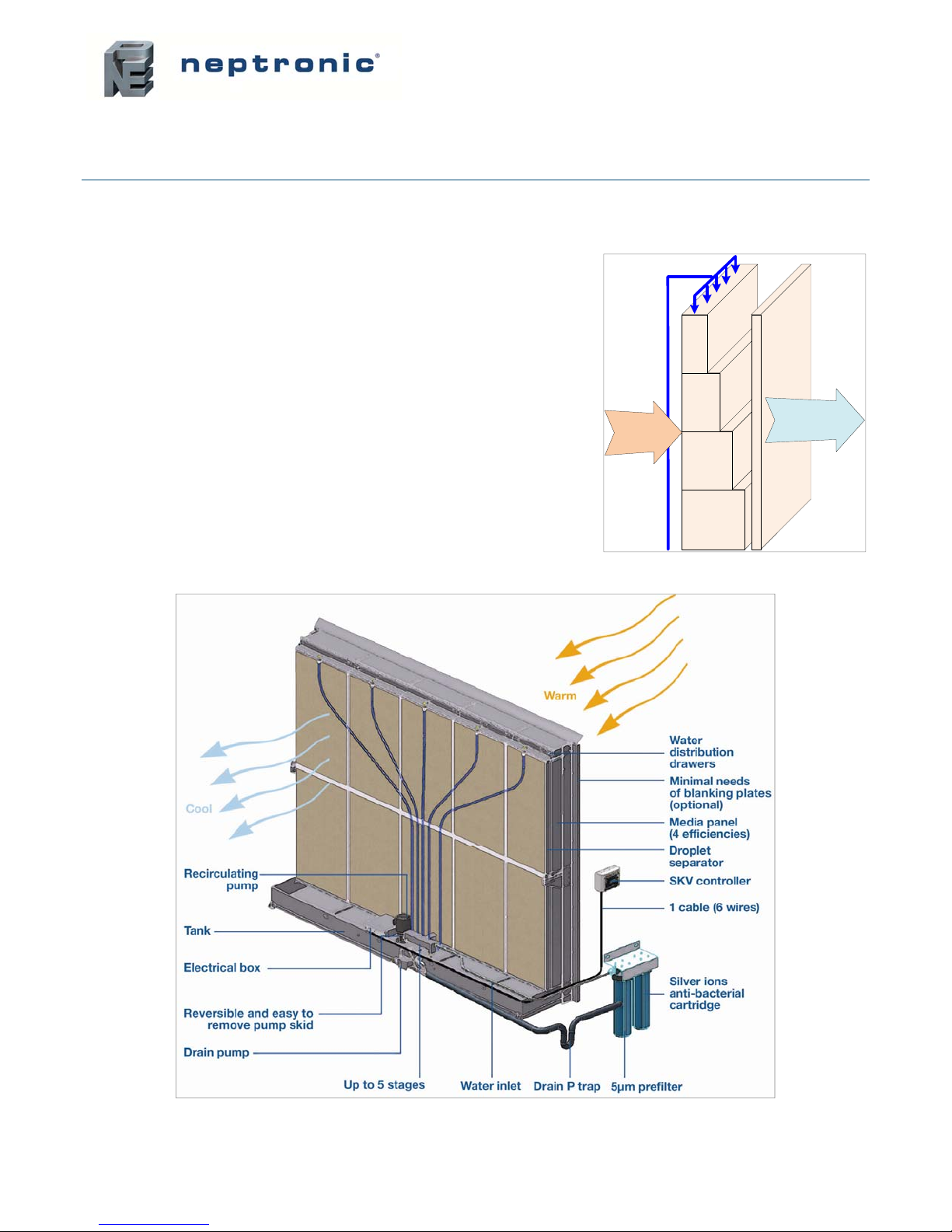 neptronic®

Warm

Cool

Water distribution drawers

Minimal needs of blanking plates (optional)

Media panel (4 efficiencies)

Droplet separator

SKV controller

1 cable (6 wires)

Silver ions anti-bacterial cartridge

Recirculating pump

Tank

Electrical box

Reversible and easy to remove pump skid

Drain pump

Up to 5 stages

Water inlet

Drain P trap

5µm prefilter