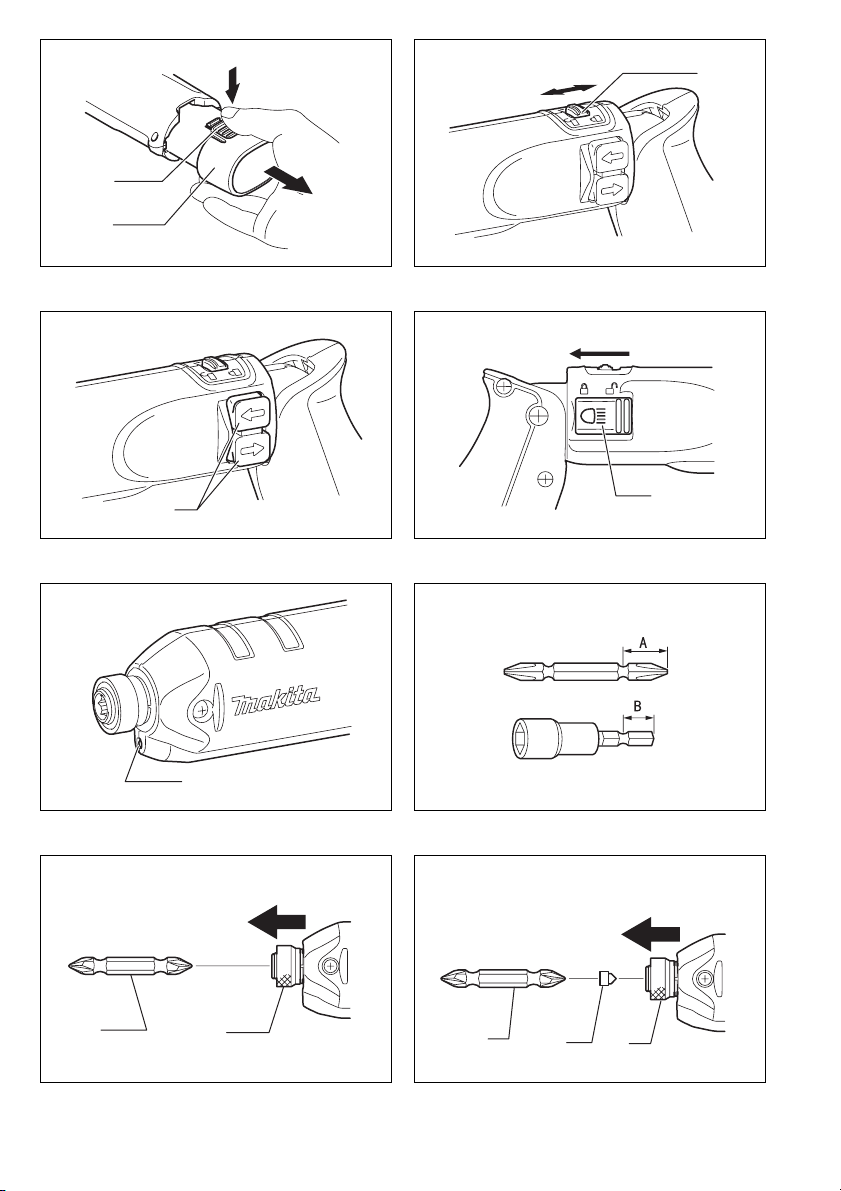 makita

A

B