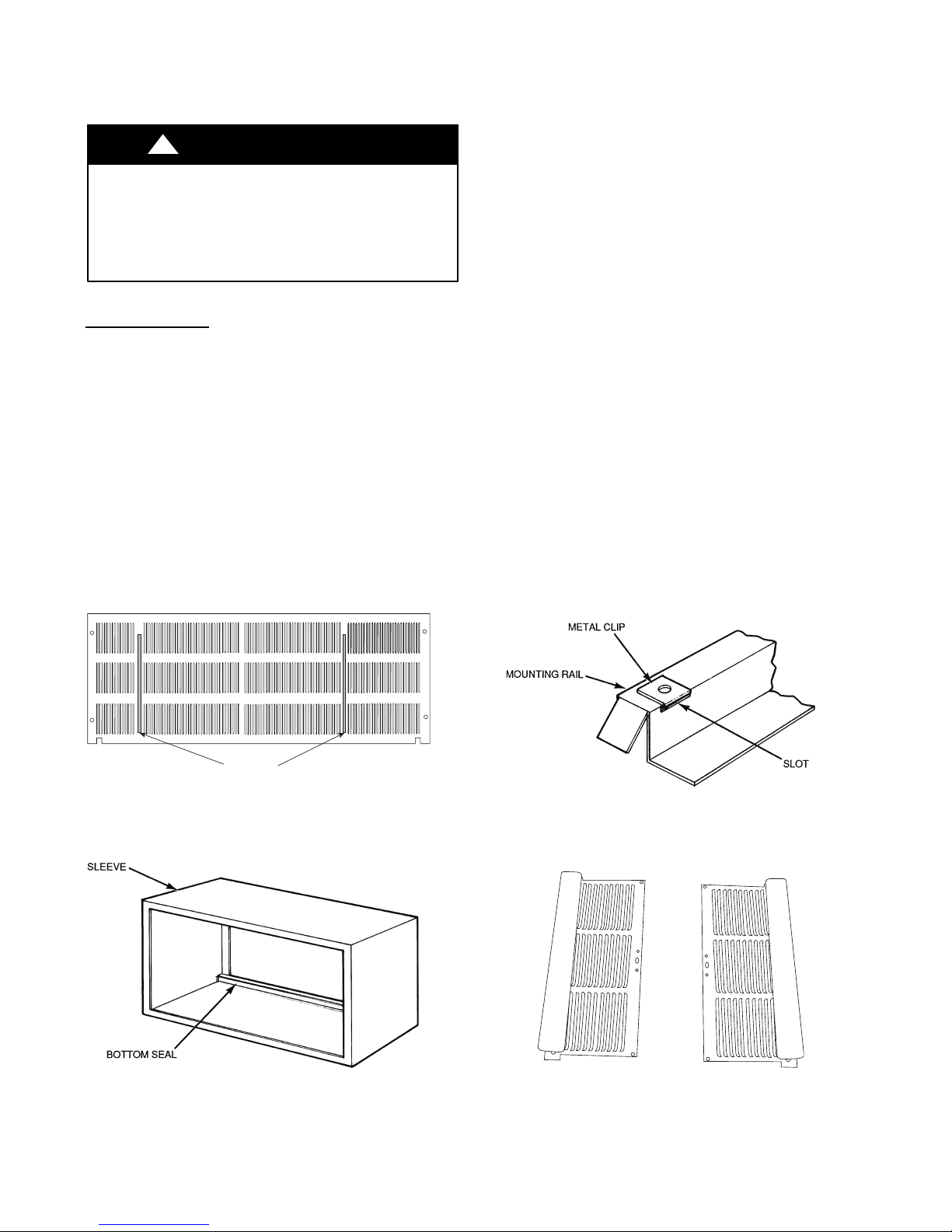 METAL CLIP

MOUNTING RAIL

SLOT

SLEEVE

BOTTOM SEAL