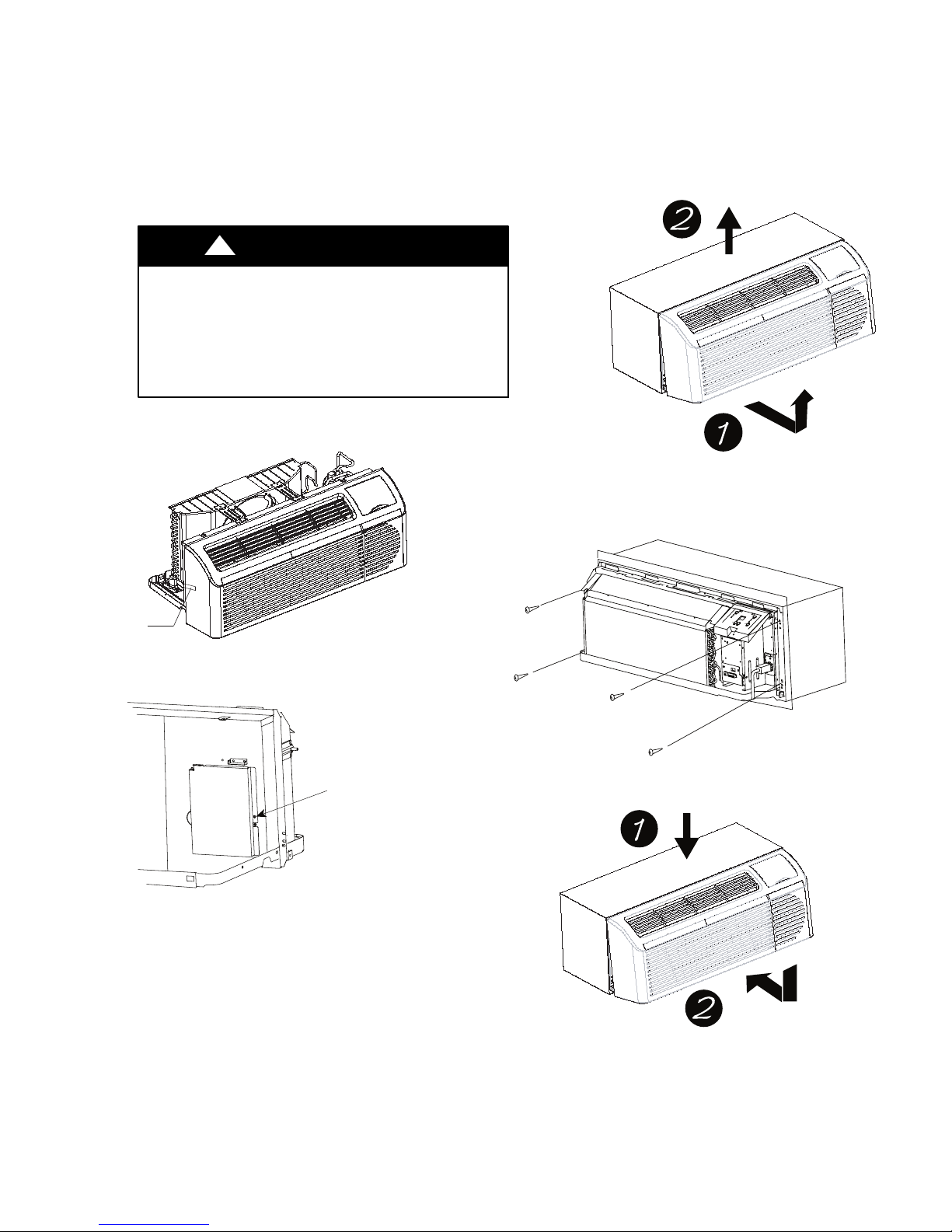 2

1

1

2