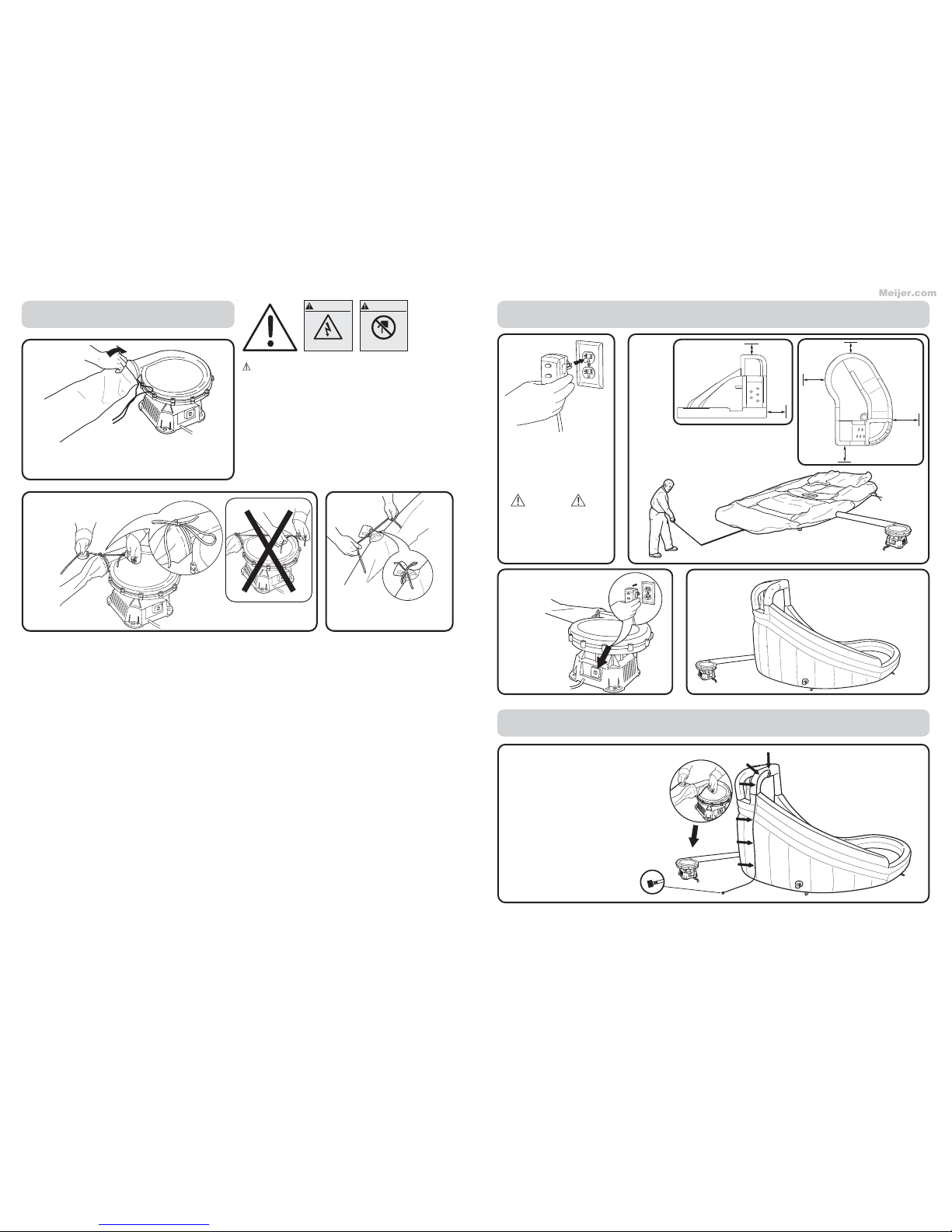 Meijer.com