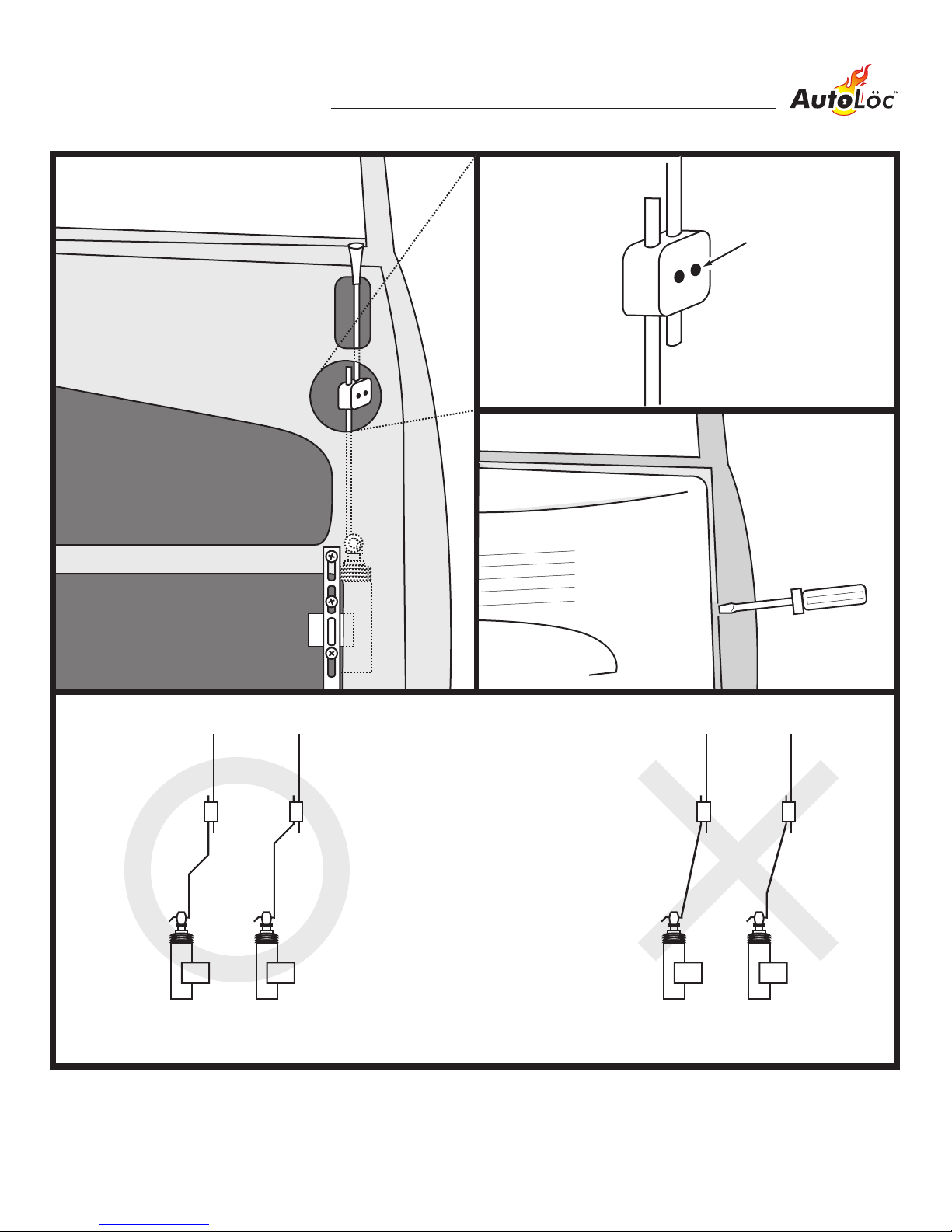 AutoLöc™