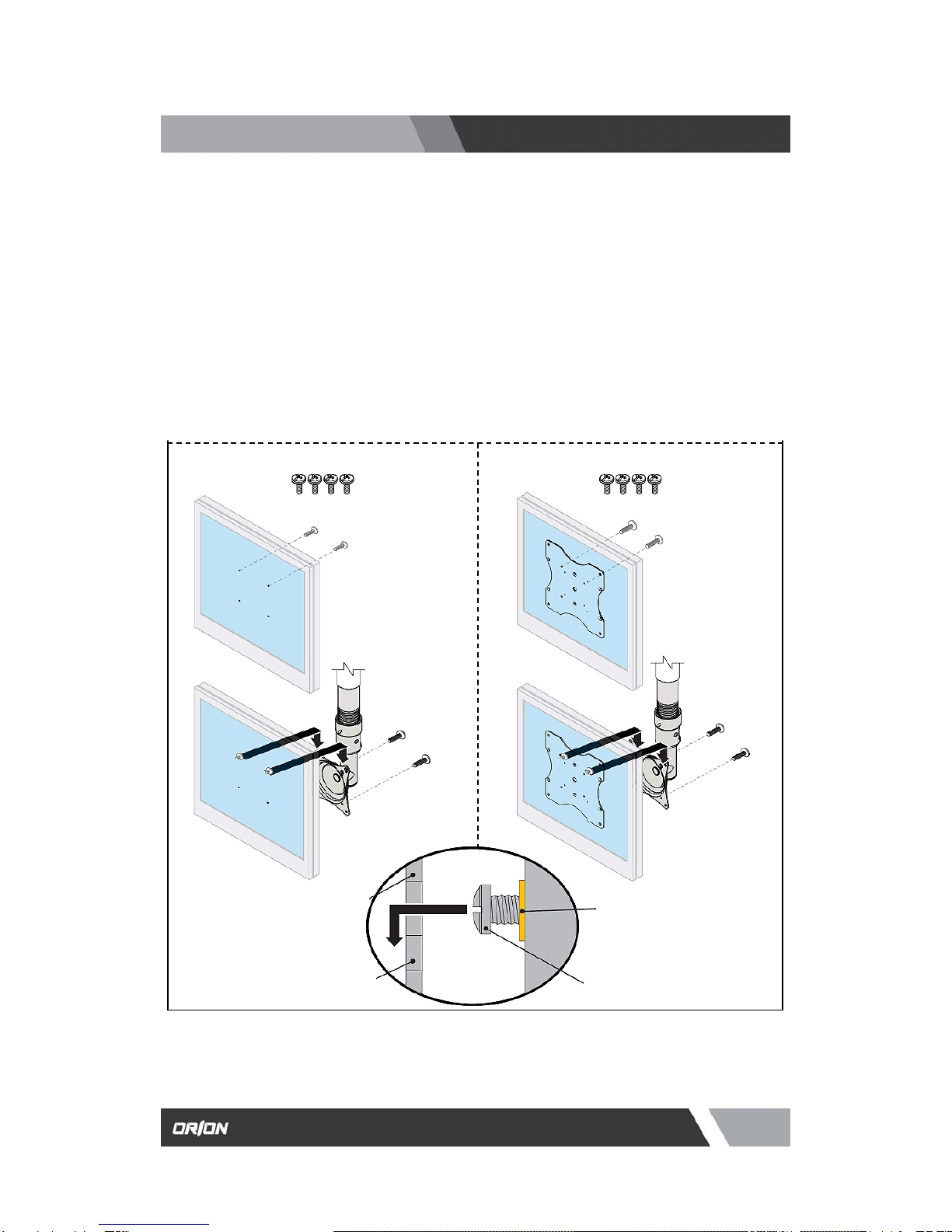 ORION