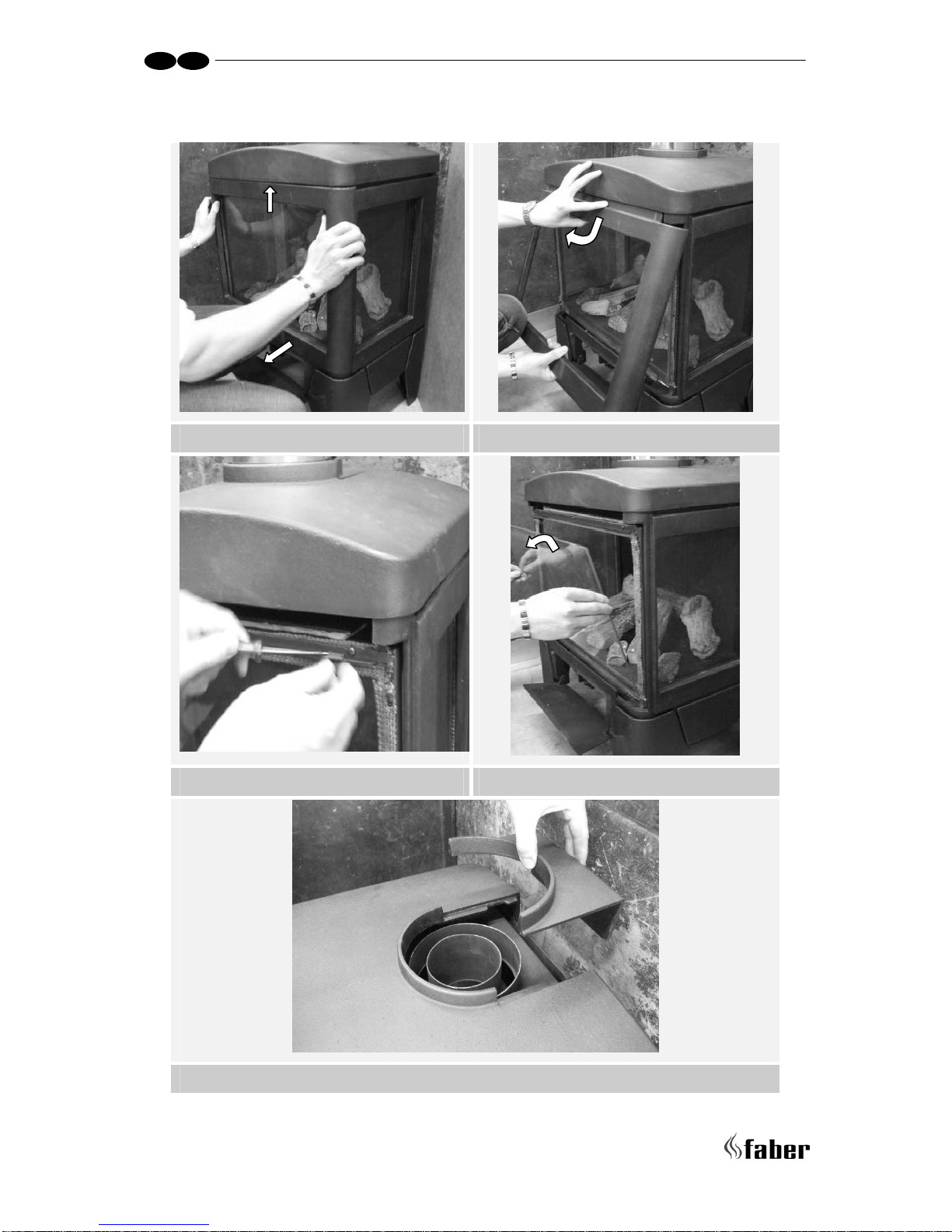 faber