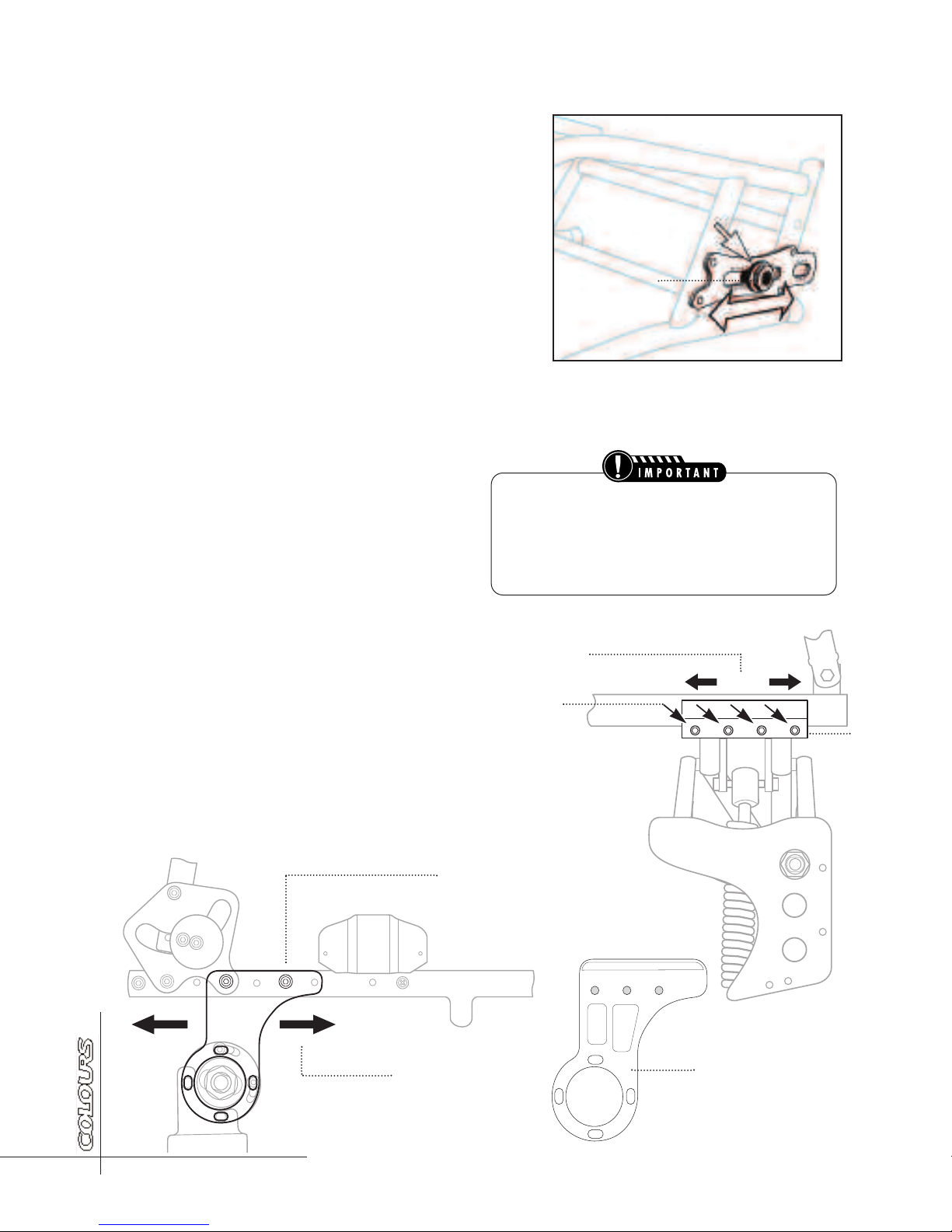 IMPORTANT

COLOURS