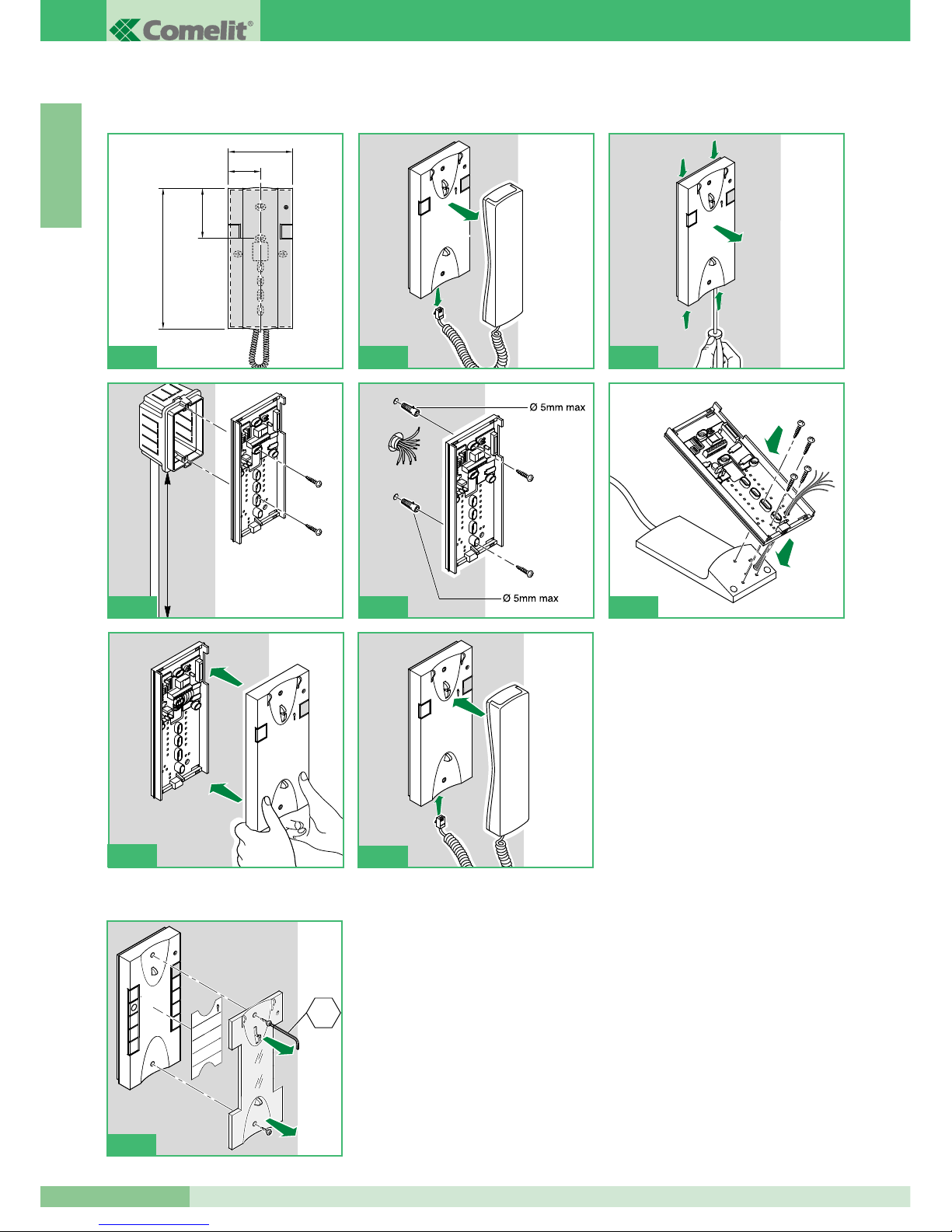 Comelit®

Ø 5mm max

Ø 5mm max