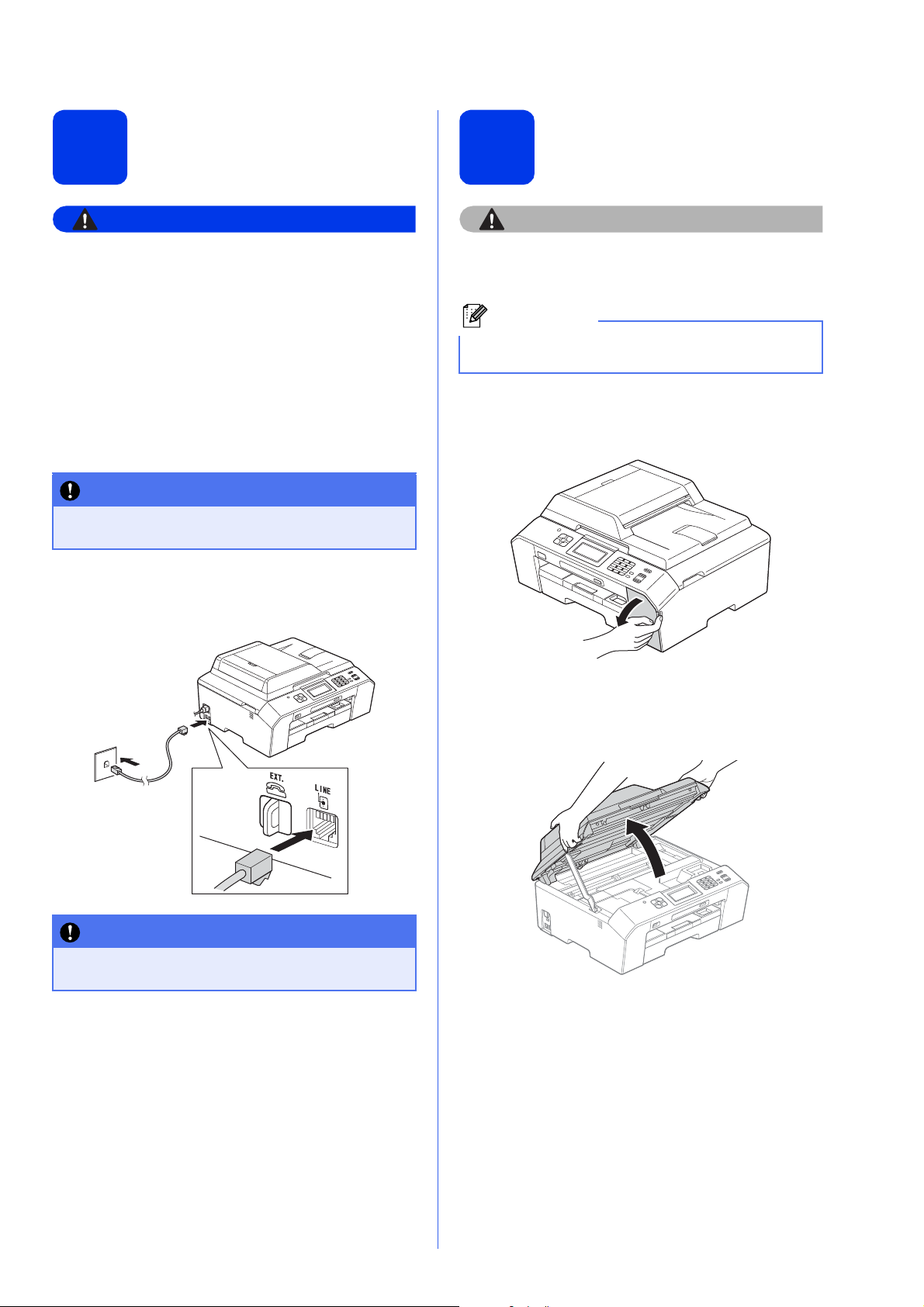 EXT.

LINE