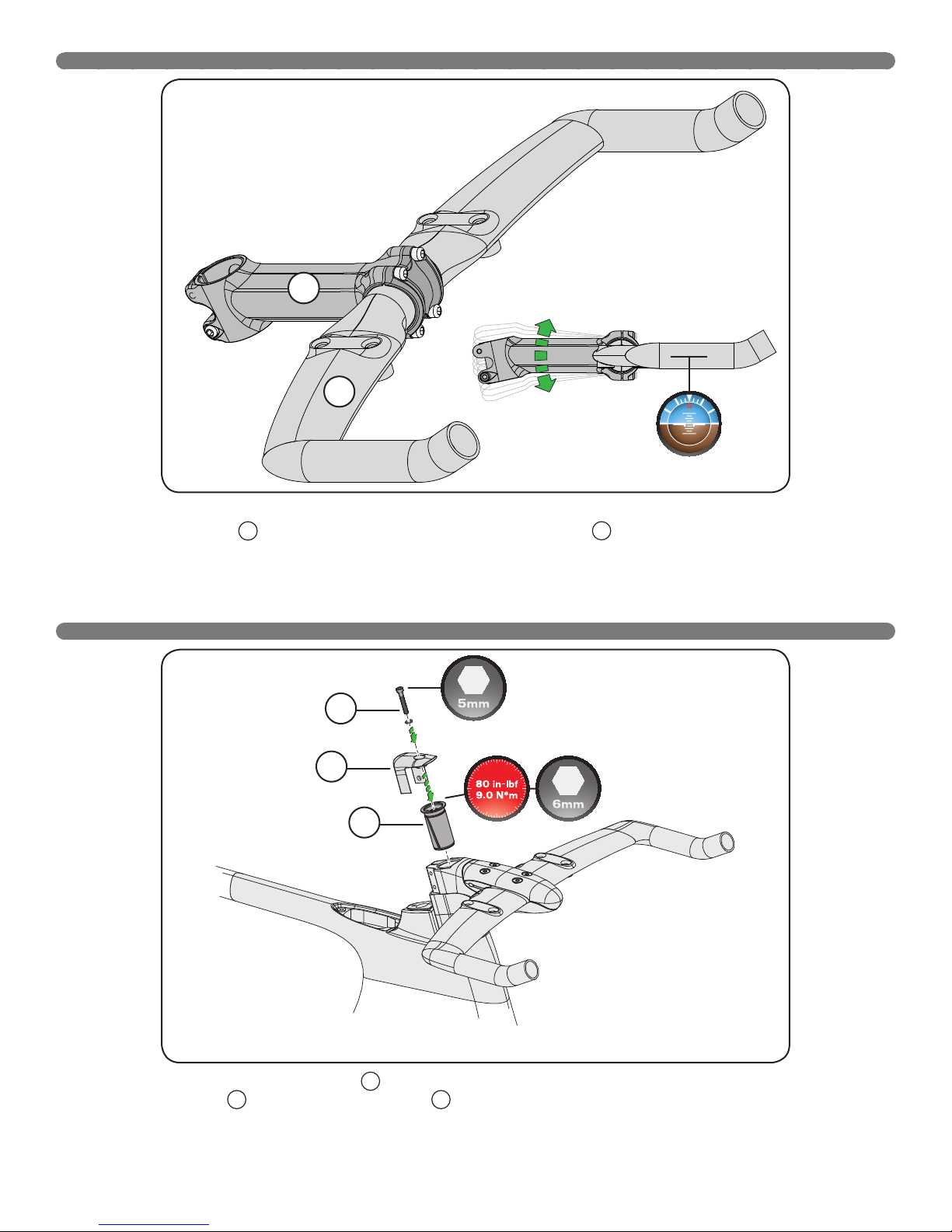 5mm

80 in-lbf
9.0 N*m

6mm