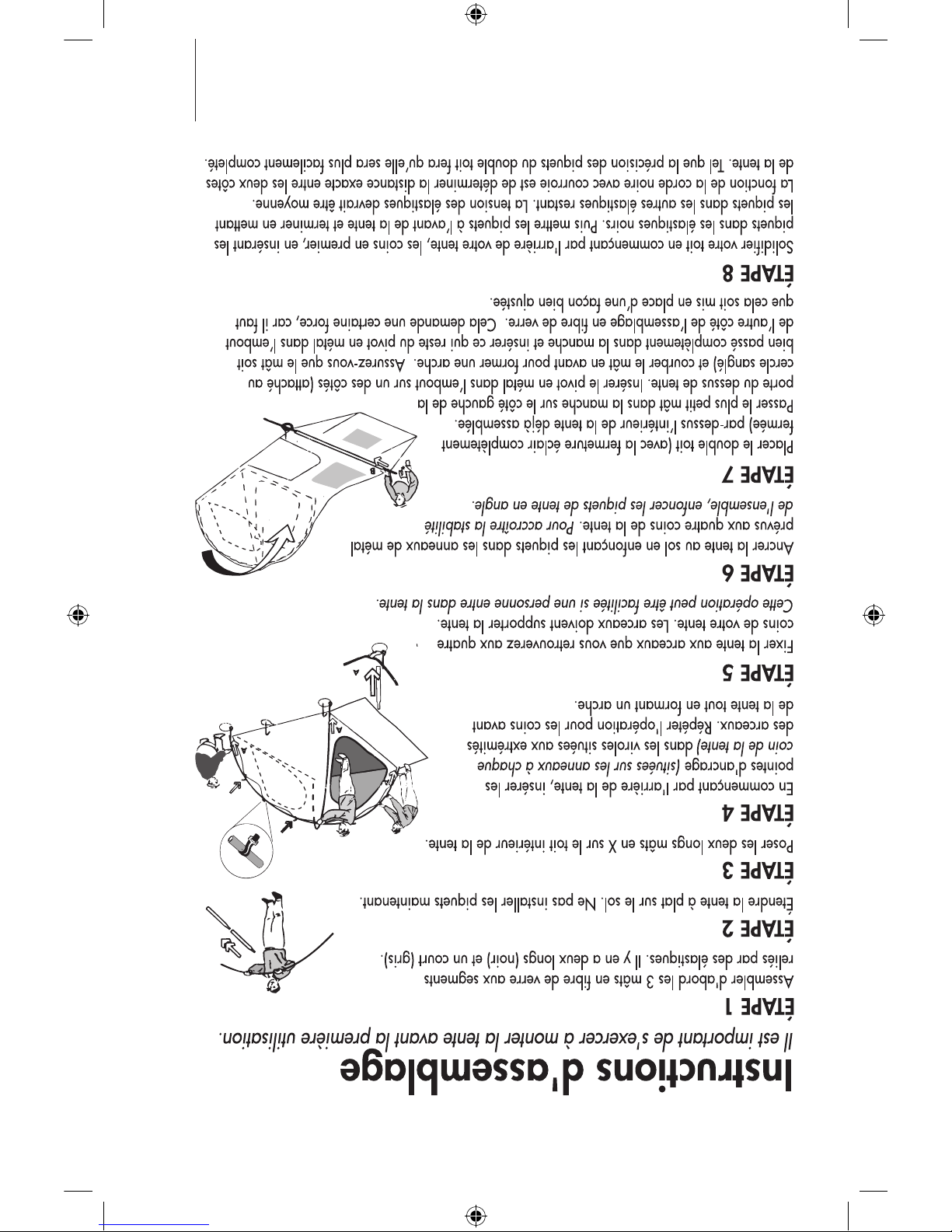 Instructions d'assemblage

Il est important de s'exercer à monter la tente avant la première utilisation.

ÉTAPE 1

Assembler d'abord les 3 mâts en fibre de verre aux segments reliés par des élastiques. Il y en a deux longs (noir) et un court (gris).

ÉTAPE 2

Étendre la tente à plat sur le sol. Ne pas installer les piquets maintenant.

ÉTAPE 3

Poser les deux longs mâts en X sur le toit intérieur de la tente.

ÉTAPE 4

En commençant par l'arrière de la tente, insérer les pointes d'ancrage (situées sur les anneaux à chaque coin de la tente) dans les viroles situées aux extrémités des arceaux. Répéter l'opération pour les coins avant de la tente tout en formant un arche.

ÉTAPE 5

Fixer la tente aux arceaux que vous retrouverez aux quatre coins de votre tente. Les arceaux doivent supporter la tente.

Cette opération peut être facilitée si une personne entre dans la tente.

ÉTAPE 6

Ancrer la tente au sol en enfonçant les piquets dans les anneaux de métal prévus aux quatre coins de la tente. Pour accroître la stabilité de l'ensemble, enfoncer les piquets de tente en angle.

ÉTAPE 7

Placer le double toit (avec la fermeture éclair complètement fermée) par-dessus l'intérieur de la tente déjà assemblée.

Passer le plus petit mât dans la manche sur le côté gauche de la porte du dessus de tente. Insérer le pivot en métal dans l'embout sur un des côtés (attaché au cercle sanglé) et courber le mât en avant pour former une arche. Assurez-vous que le mât soit bien passé complètement dans la manche et insérer ce qui reste du pivot en métal dans l'embout de l'autre côté de l'assemblage en fibre de verre. Cela demande une certaine force, car il faut que cela soit mis en place d'une façon bien ajustée.

ÉTAPE 8

Solidifier votre toit en commençant par l'arrière de votre tente, les coins en premier, en insérant les piquets dans les élastiques noirs. Puis mettre les piquets à l'avant de la tente et terminer en mettant les piquets dans les autres élastiques restant. La tension des élastiques devrait être moyenne.
La fonction de la corde noire avec courroie est de déterminer la distance exacte entre les deux côtes de la tente. Tel que la précision des piquets du double toit fera qu'elle sera plus facilement complété.