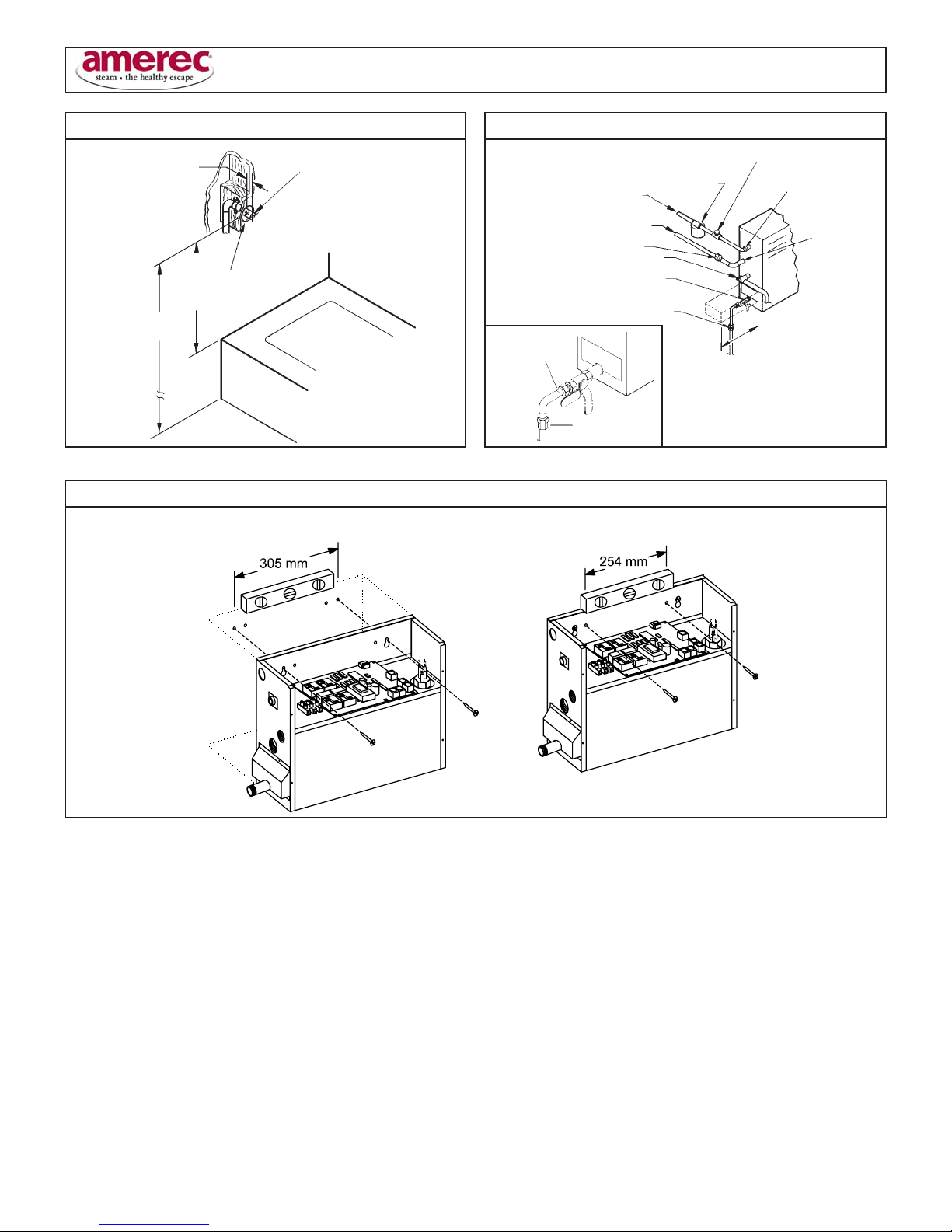 amerec®
steam • the healthy escape

305 mm

254 mm