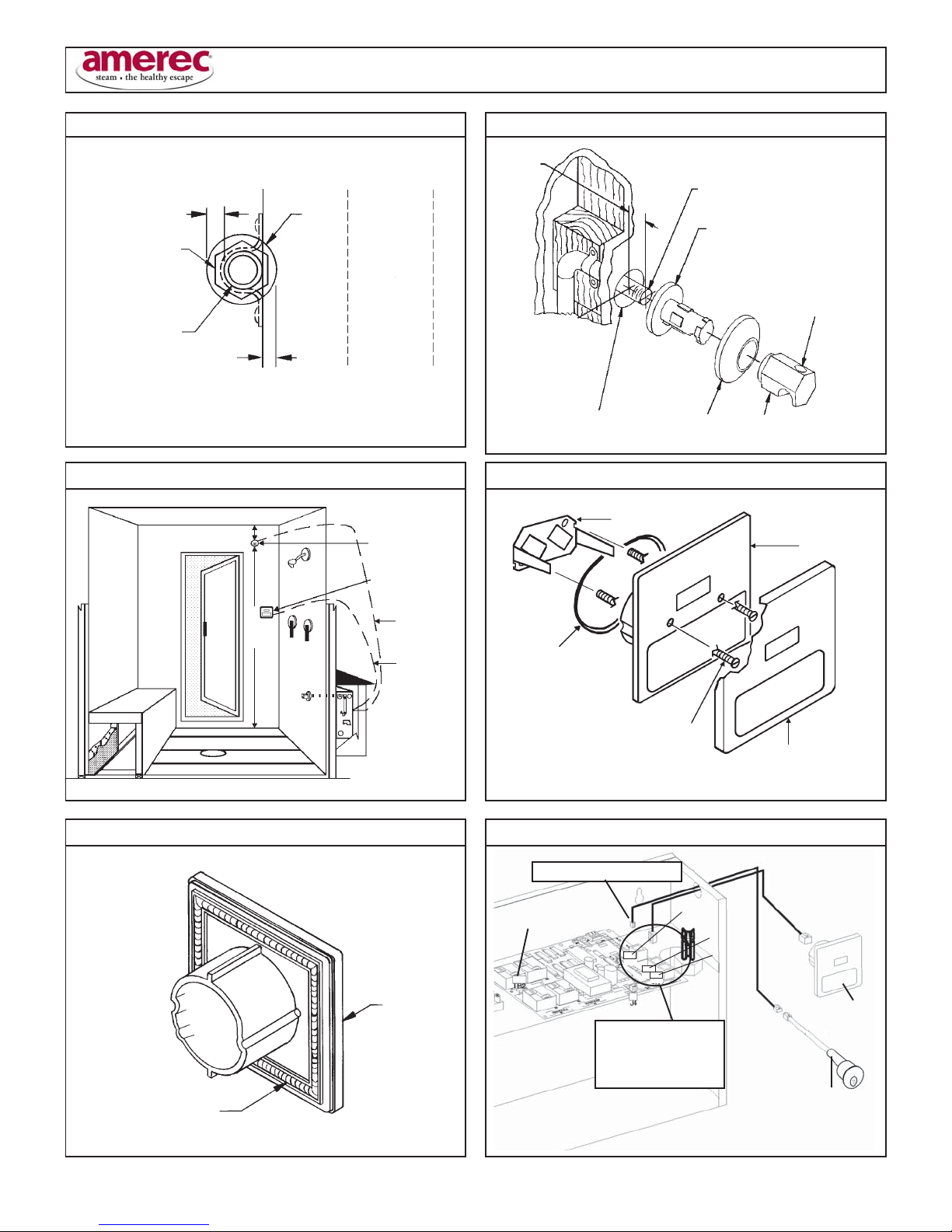 amerec
steam • the healthy escape

TB2
J4