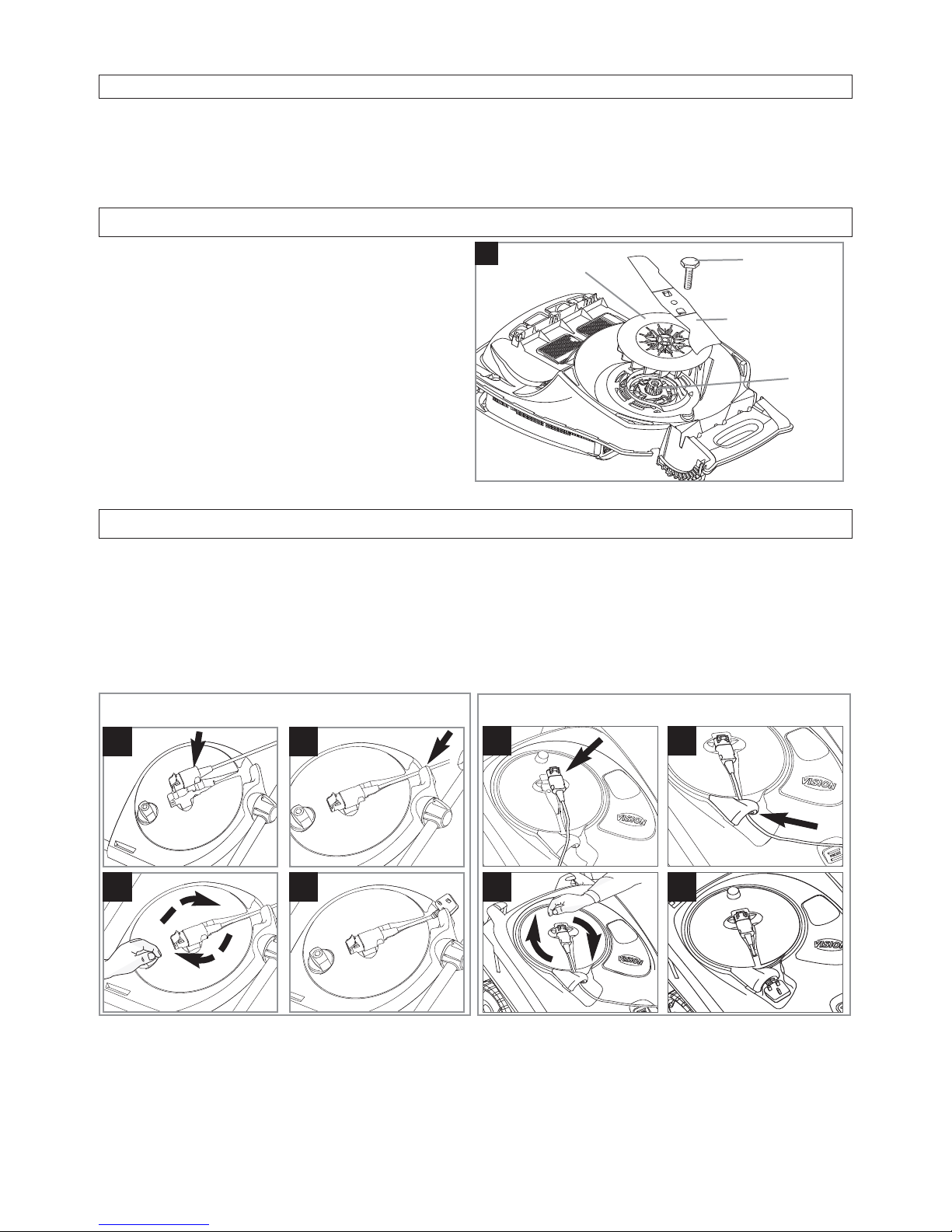 VISION

VISION

VISION

VISION