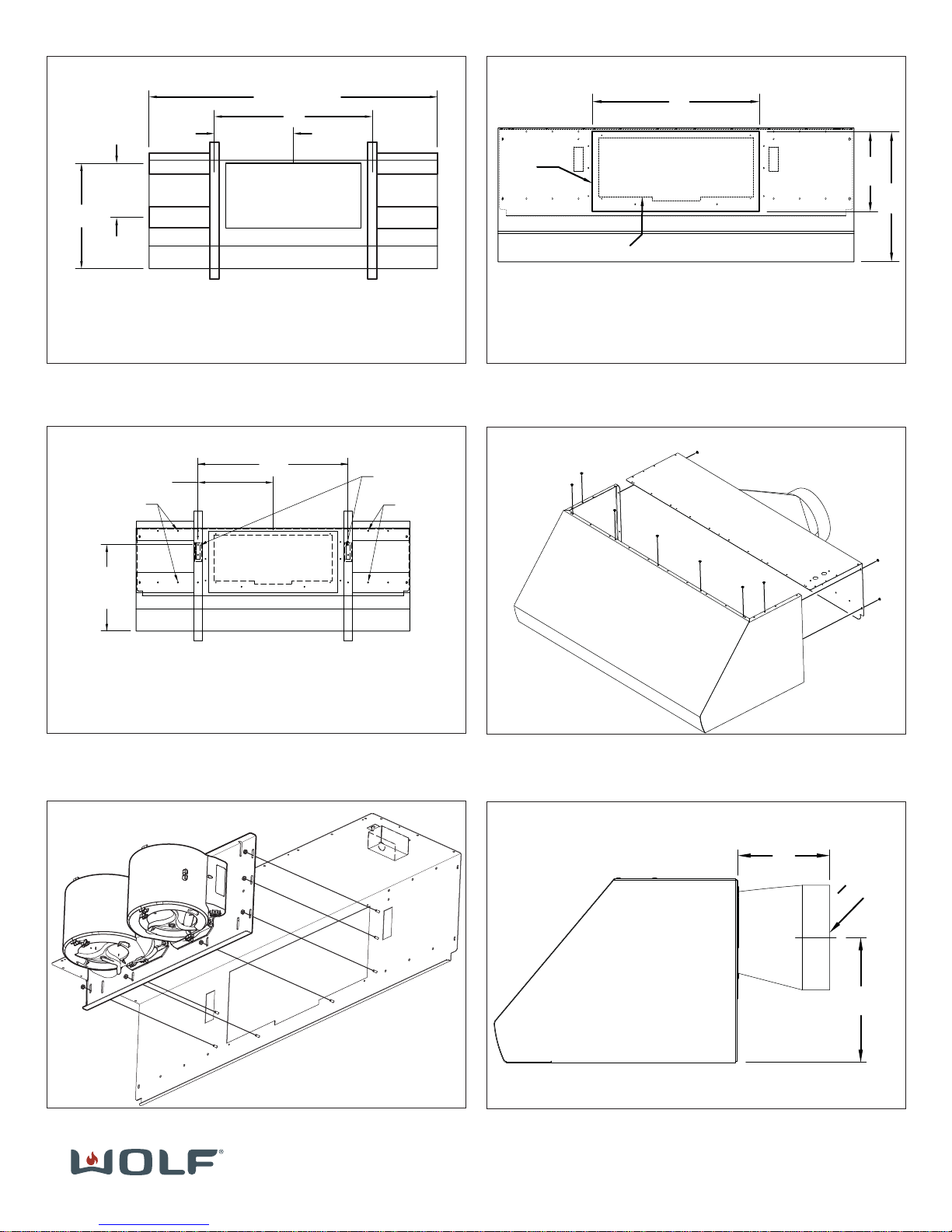 WOLF®