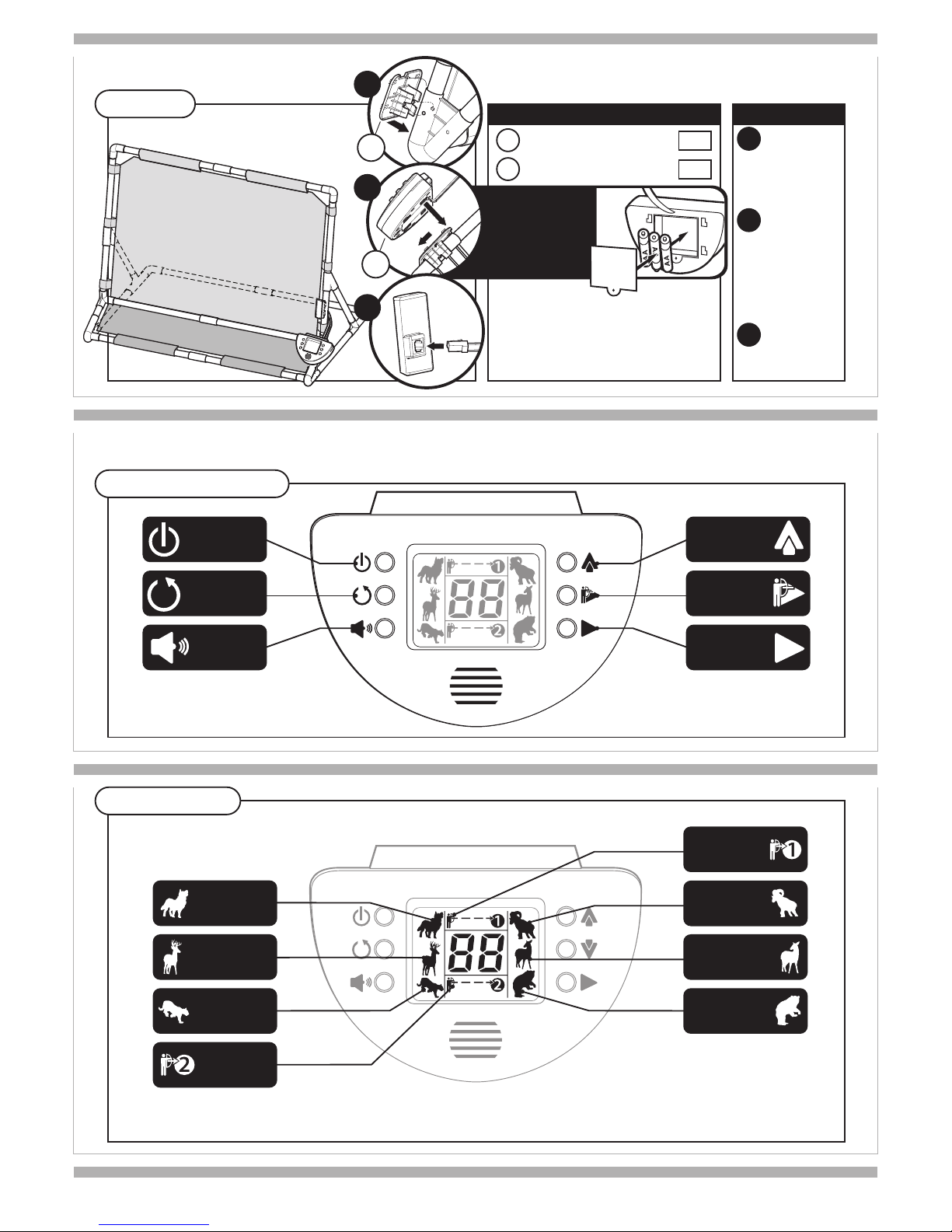 AA
AA
AA
88
1
2
88
1
2