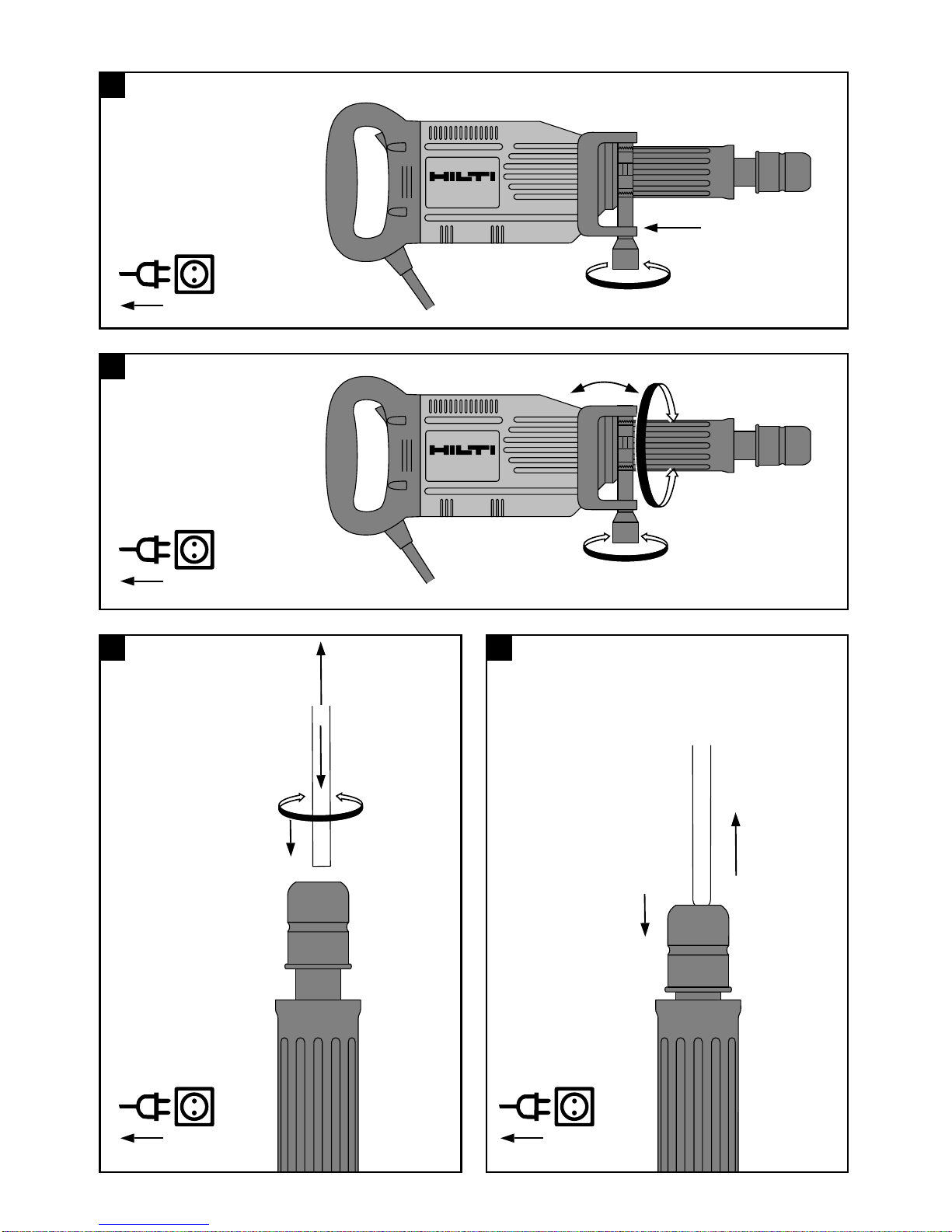 HILTI

HILTI