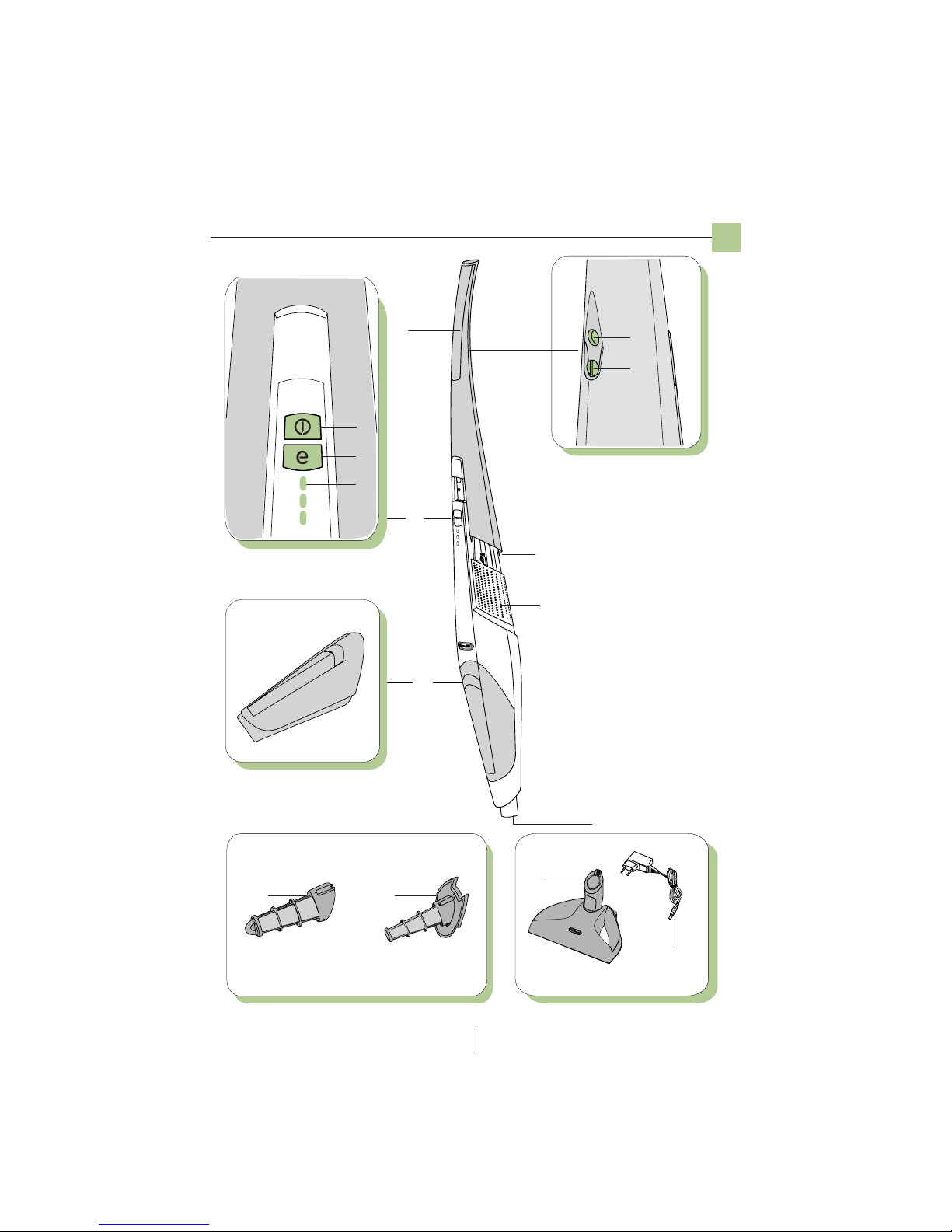 e