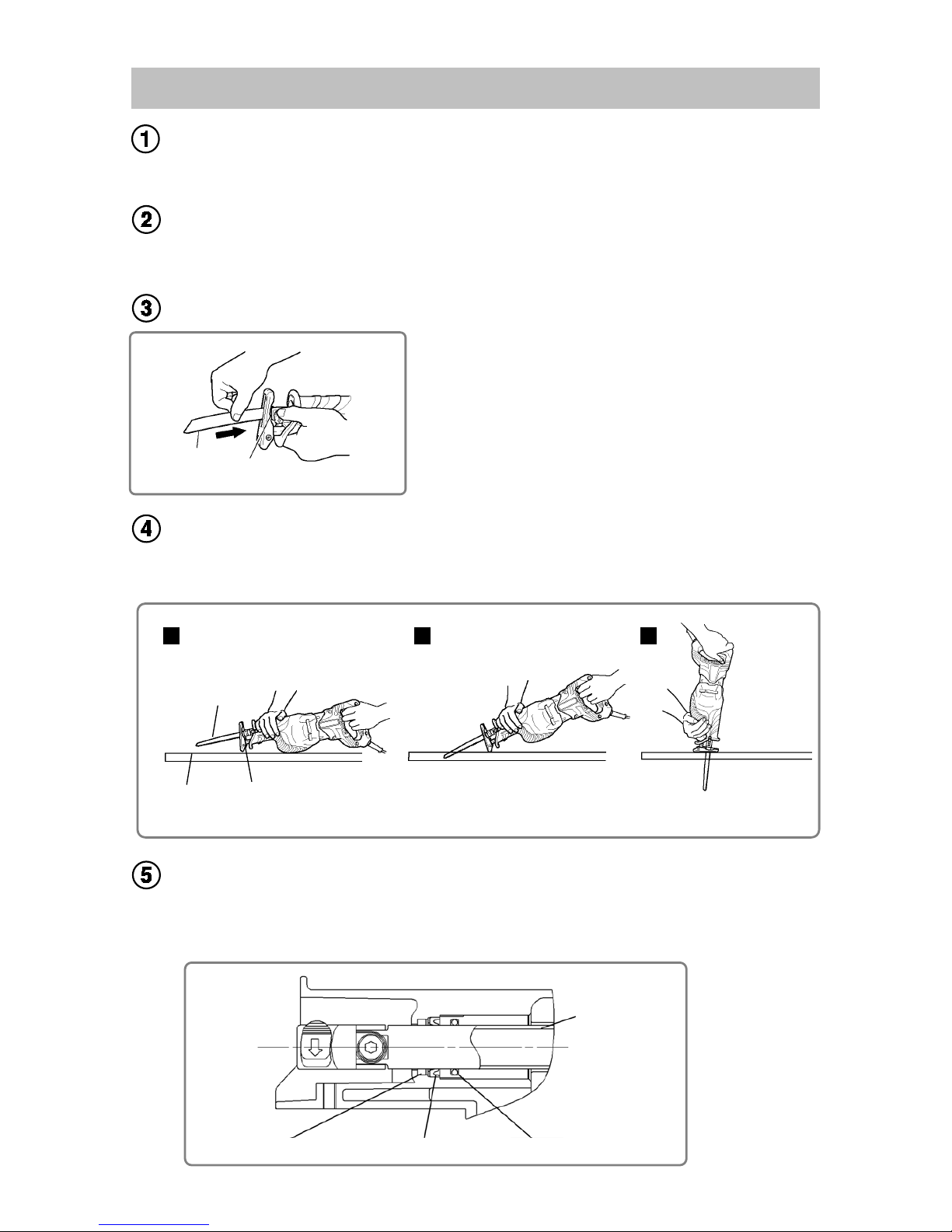 ①

②

③

④

⑤