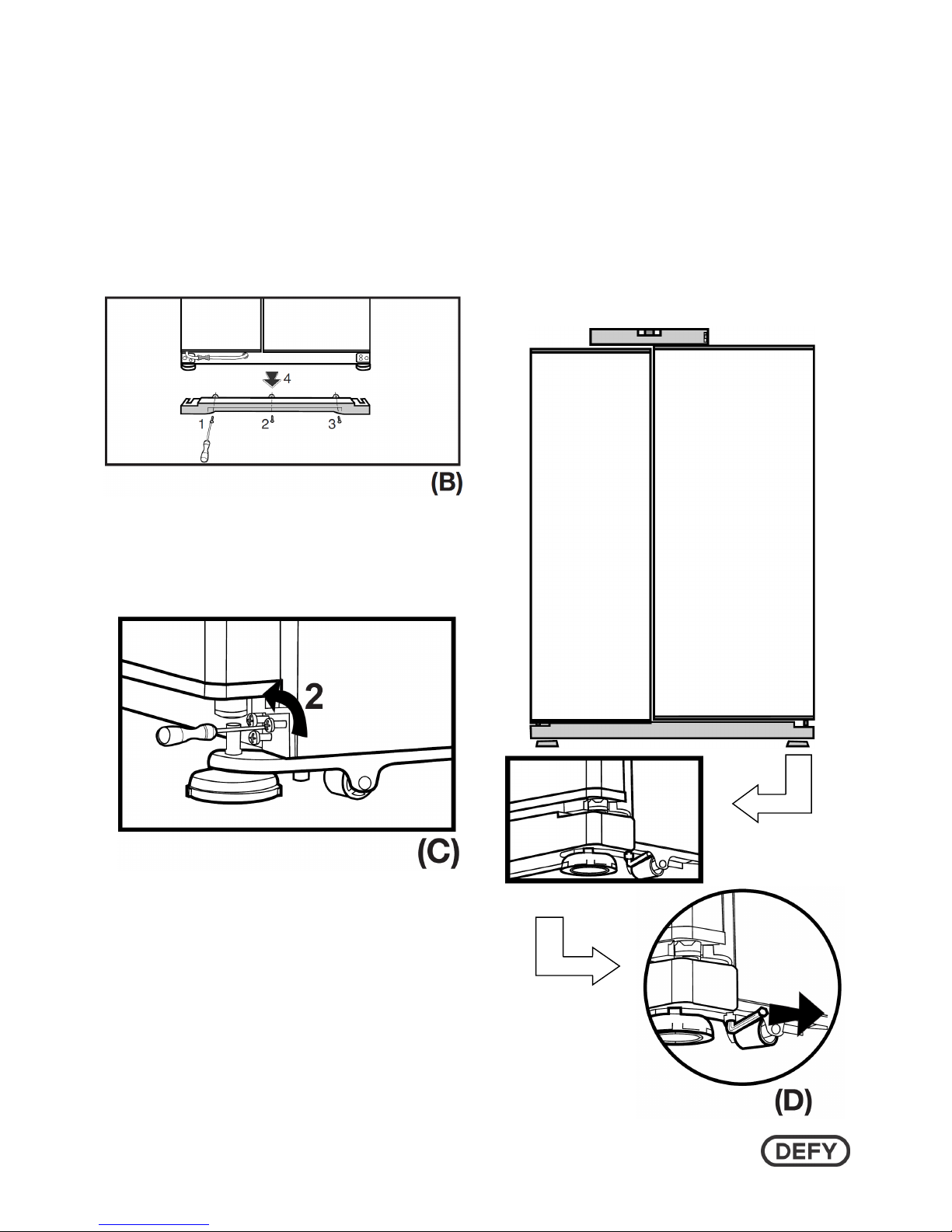 4
1 2 3
(B)

2
(C)

(D)

DEFY