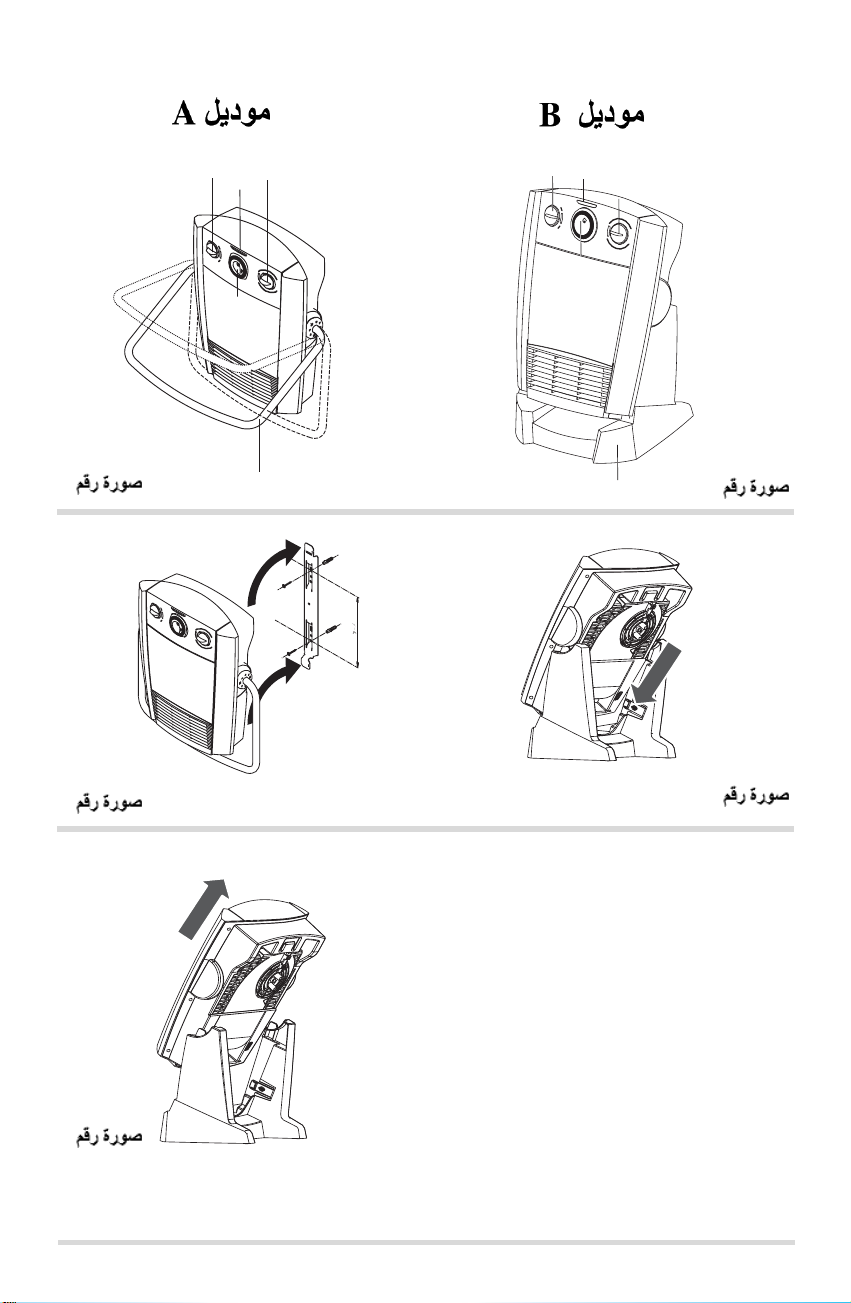 موديل A

موديل B

صورة رقم

صورة رقم

صورة رقم

صورة رقم

صورة رقم