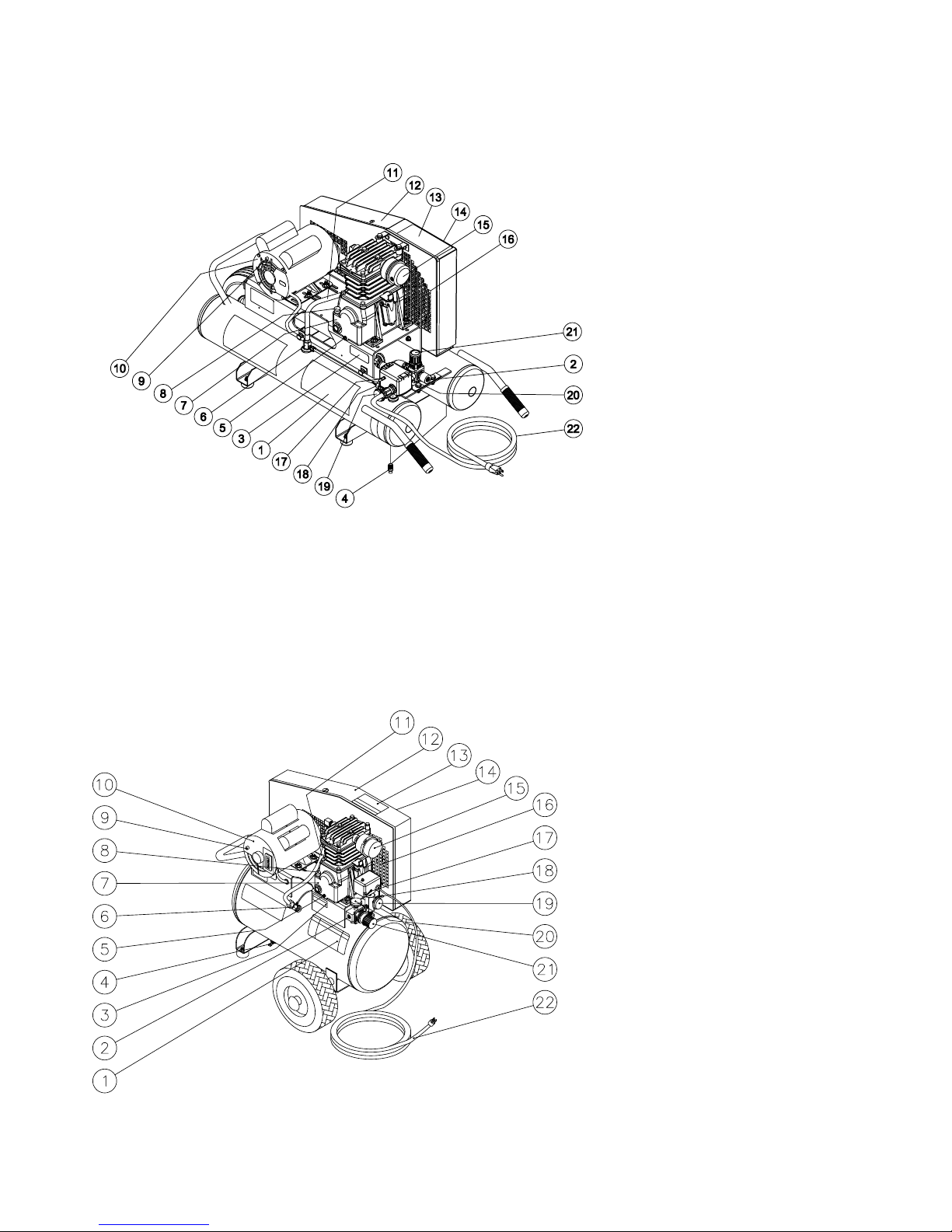 11
12
13
14
15
16
21
2
20
22
10
9
8
7
6
5
3
1
17
18
19
4

11
12
13
14
15
16
17
18
19
20
21
22
10
9
8
7
6
5
4
3
2
1