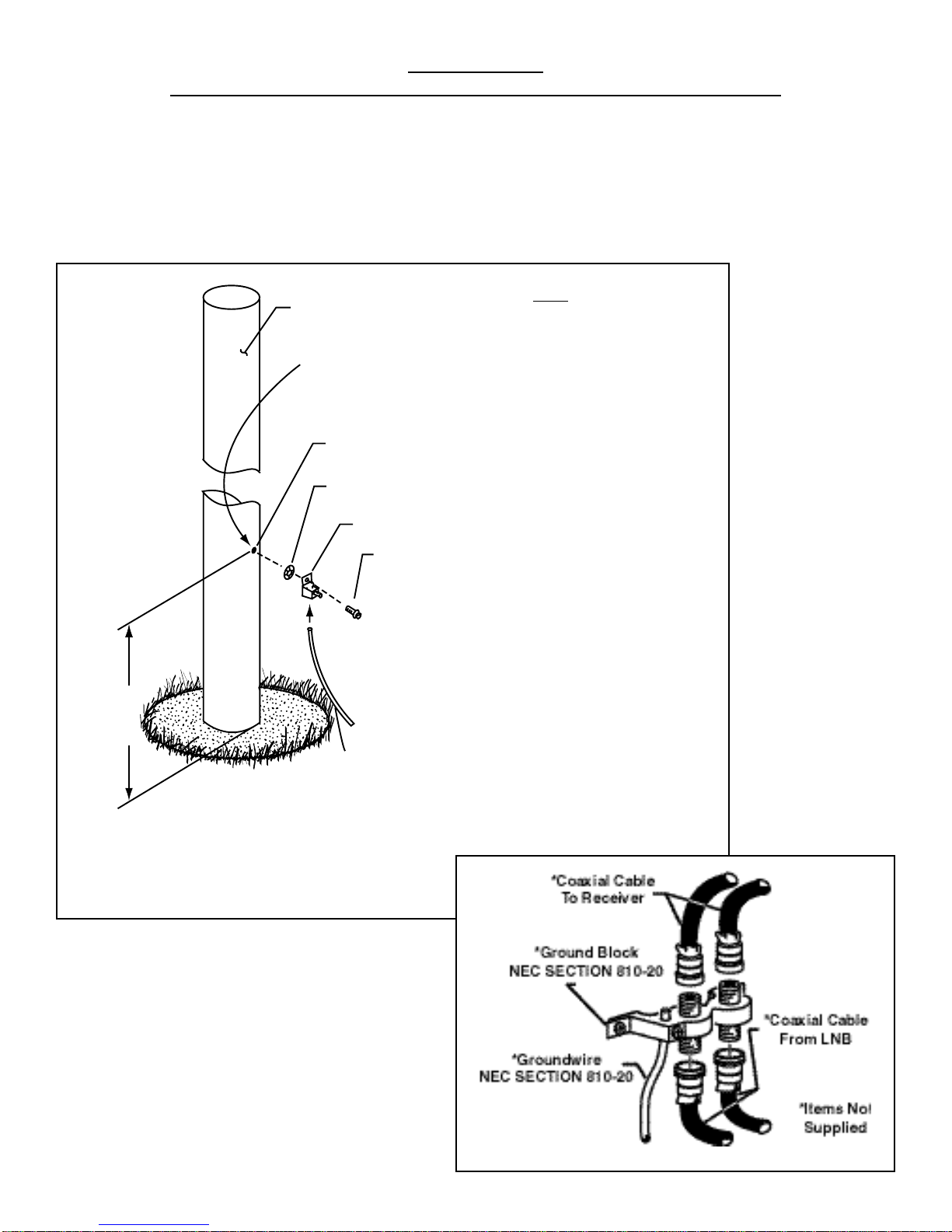 *Coaxial Cable
To Receiver

*Ground Block
NEC SECTION 810-20

*Coaxial Cable
From LNB

*Groundwire
NEC SECTION 810-20

*Items Not
Supplied