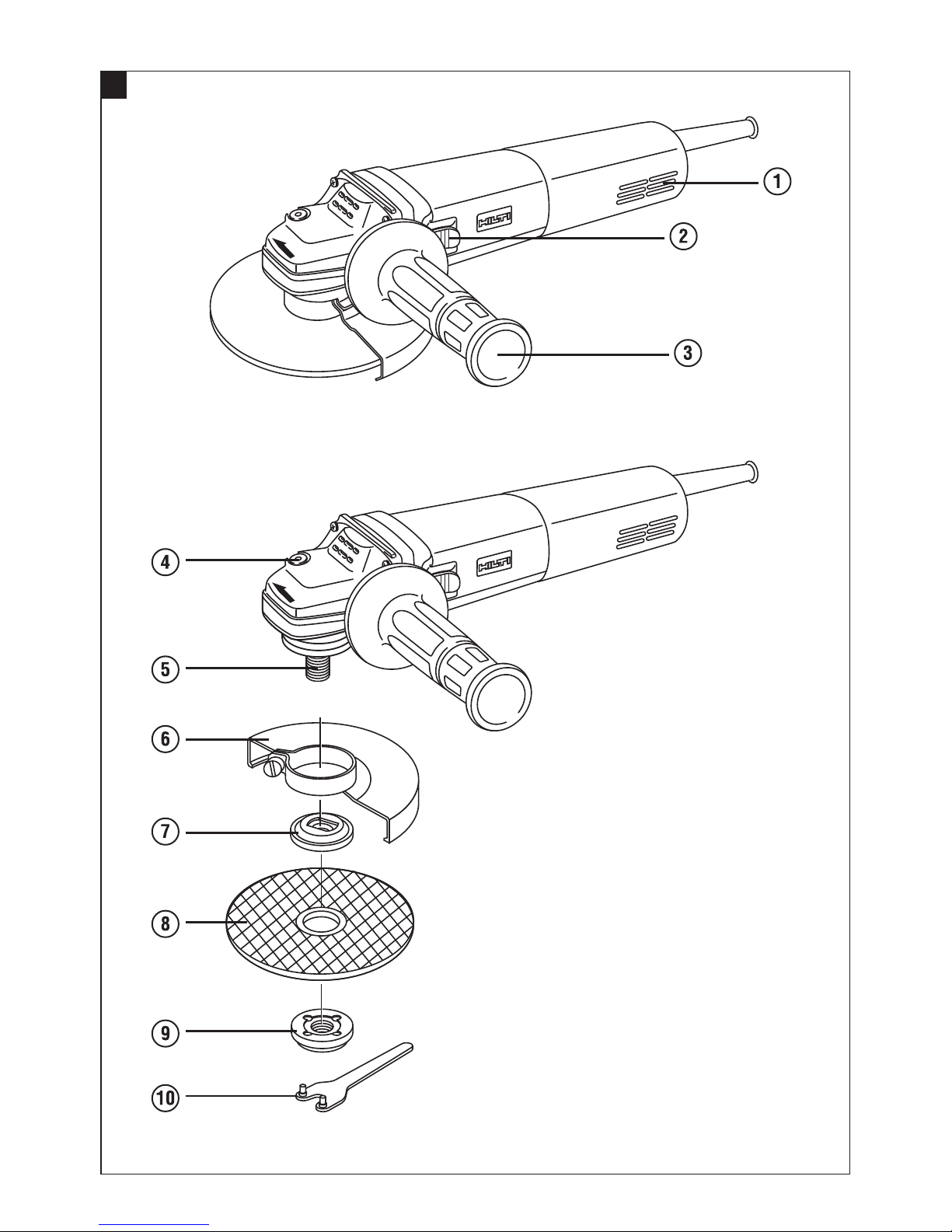 HILTI
1
2
3
HILTI
4
5
6
7
8
9
10