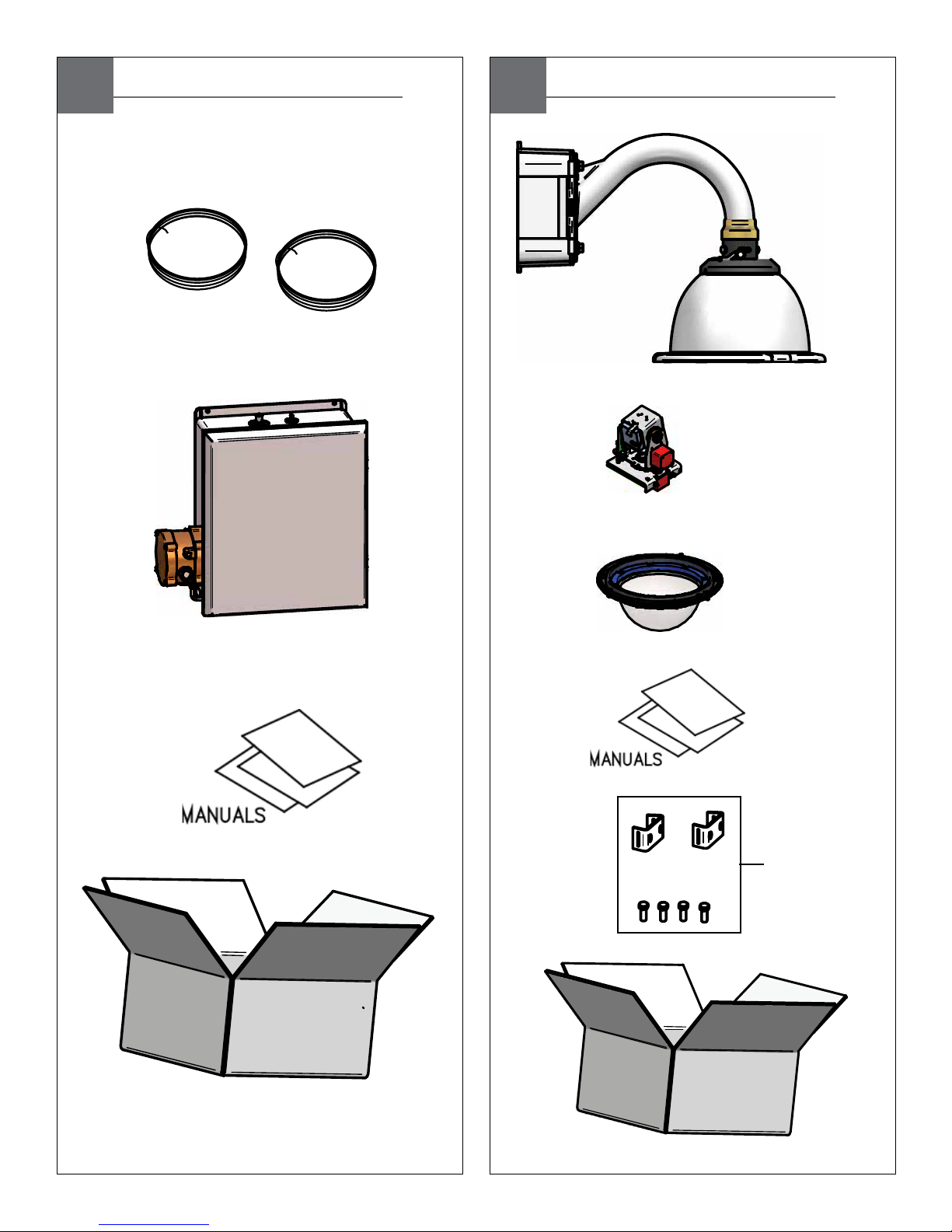 MANUALS

MANUALS