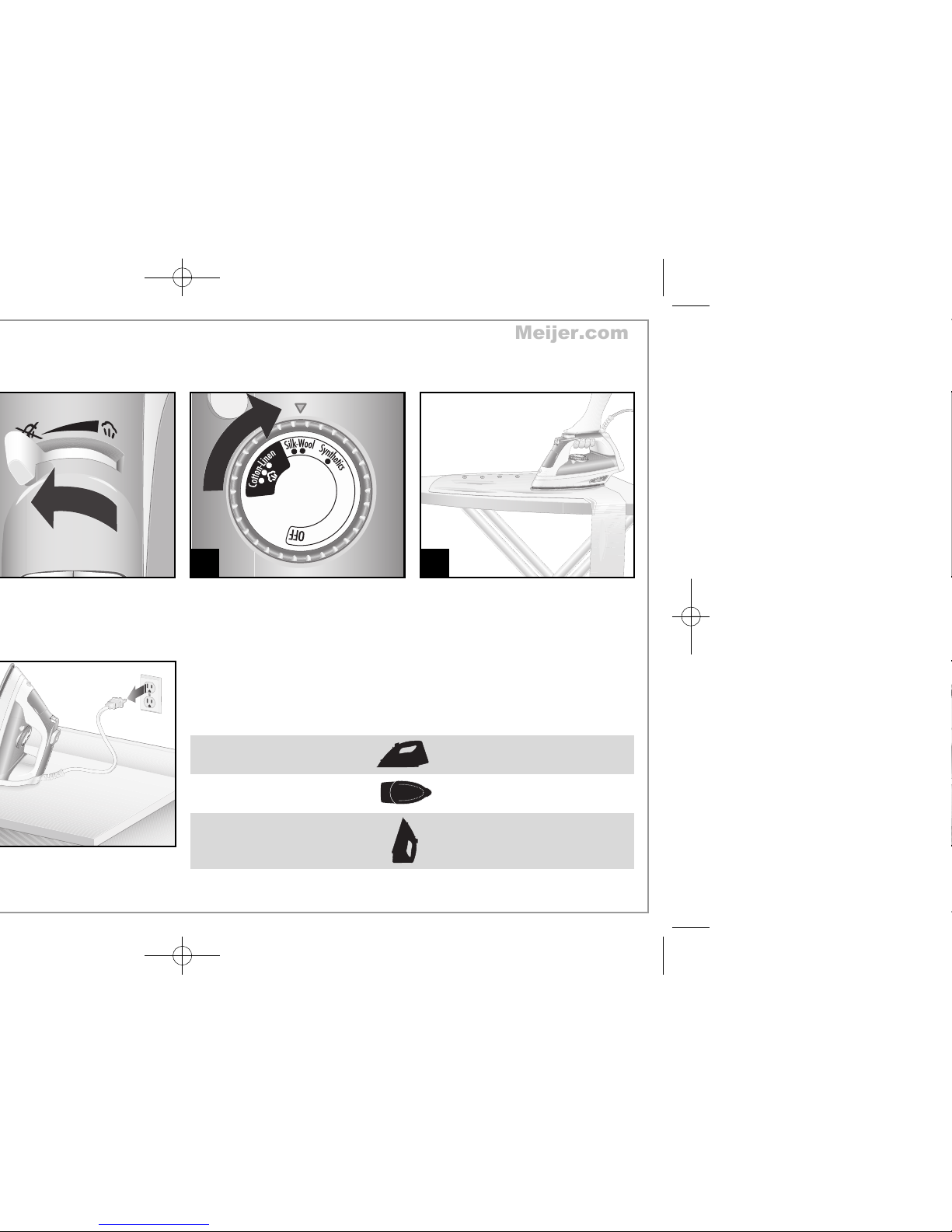 Meijer.com

Cotton-Linen
Silk-Wool
Synthetics
OFF