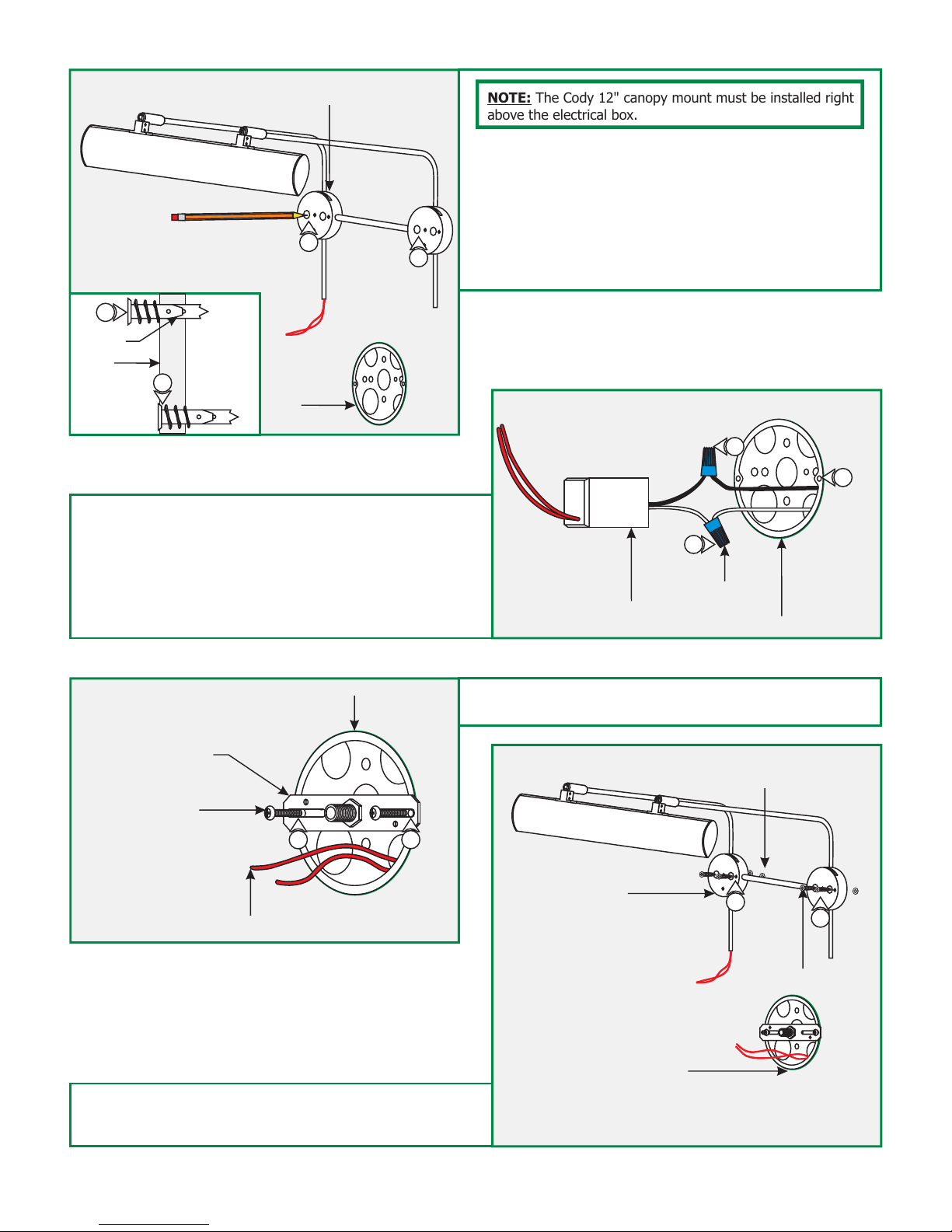 NOTE: The Cody 12" canopy mount must be installed right above the electrical box.