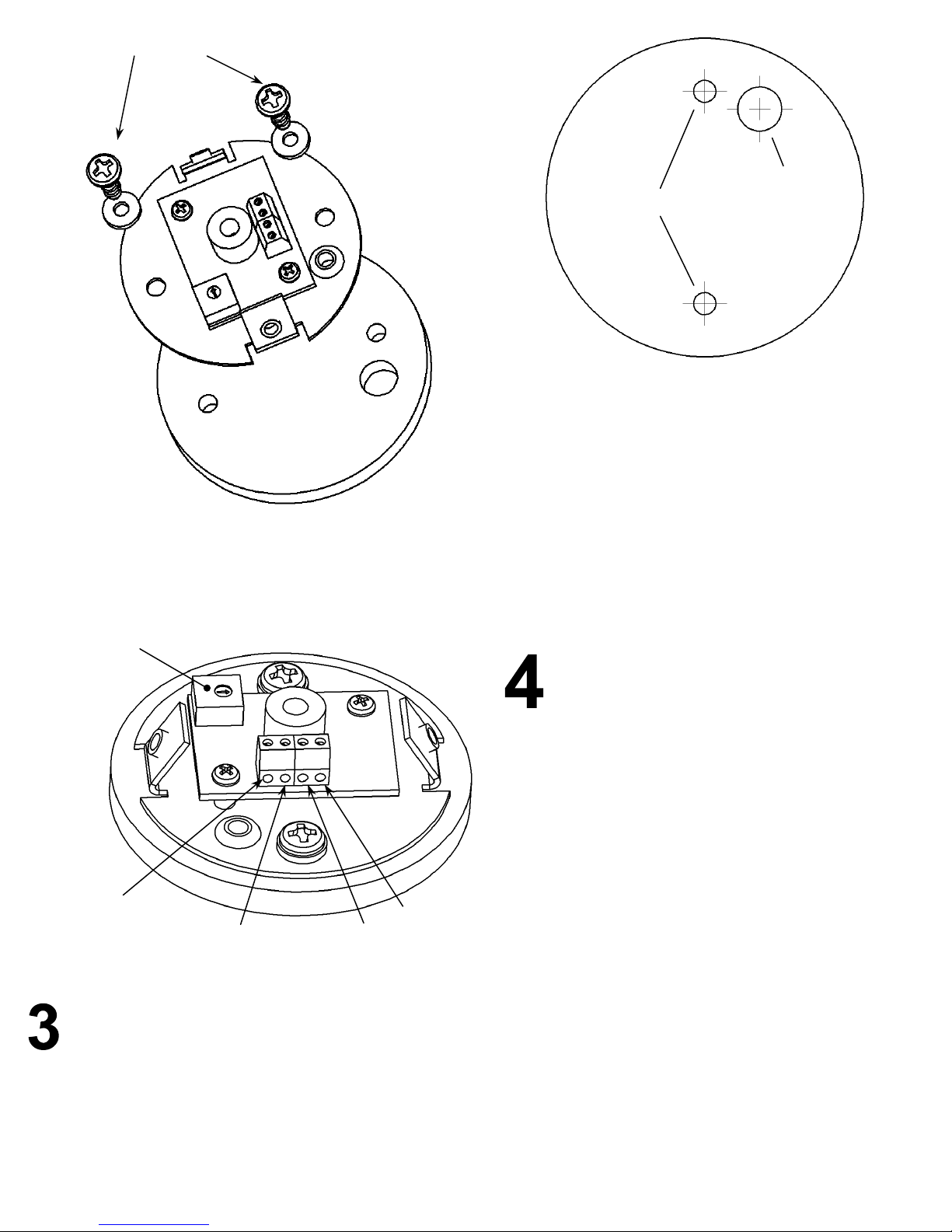 4

3