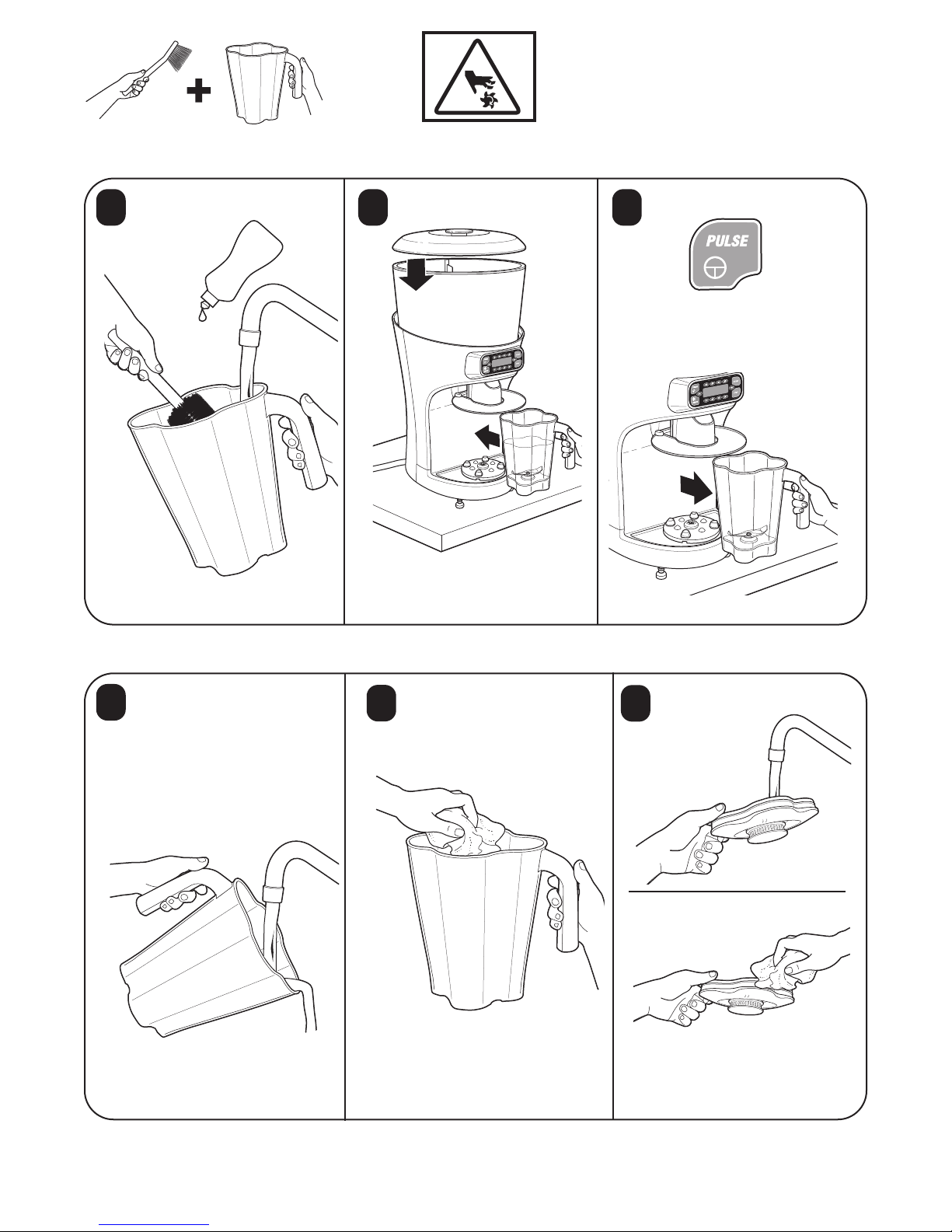 PULSE