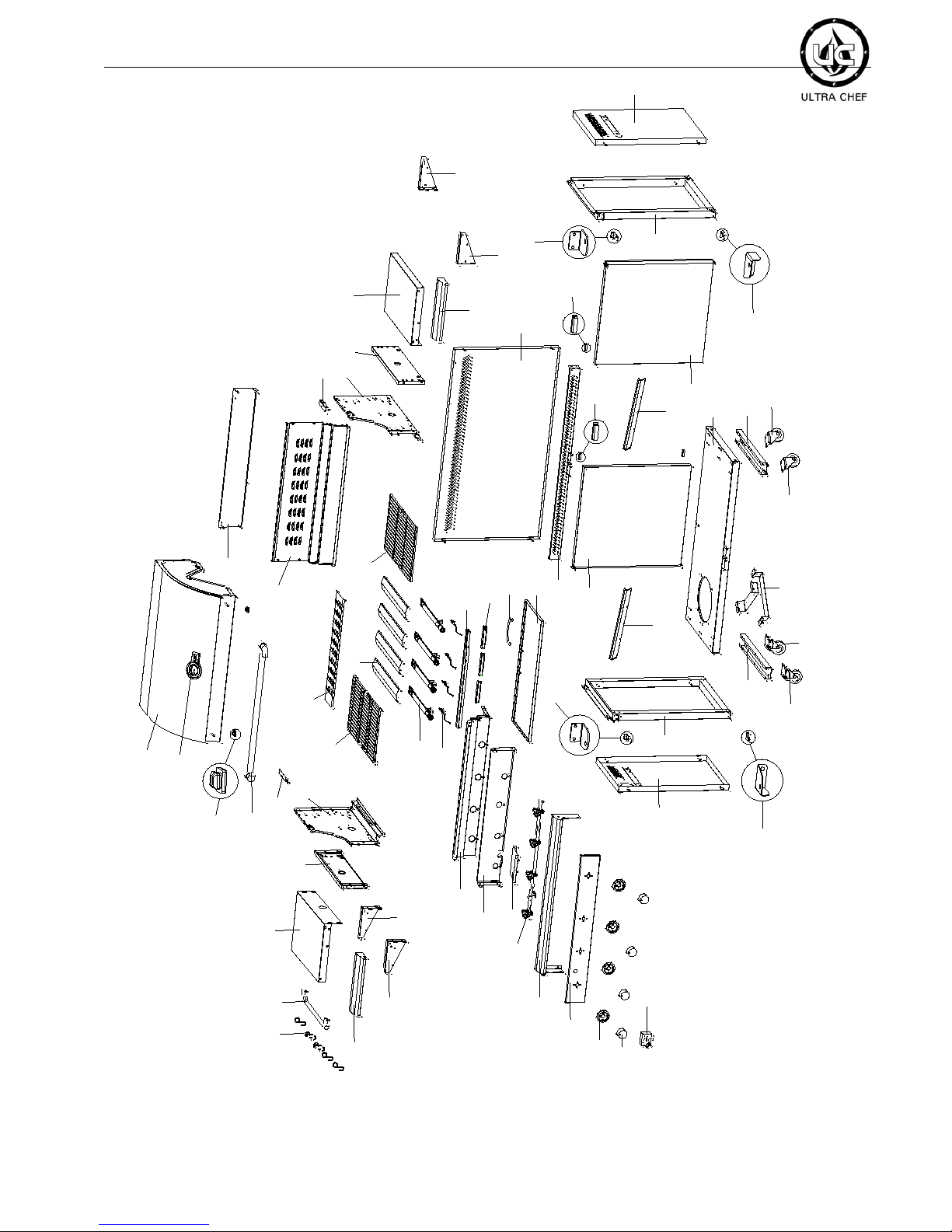 UC

ULTRA CHEF